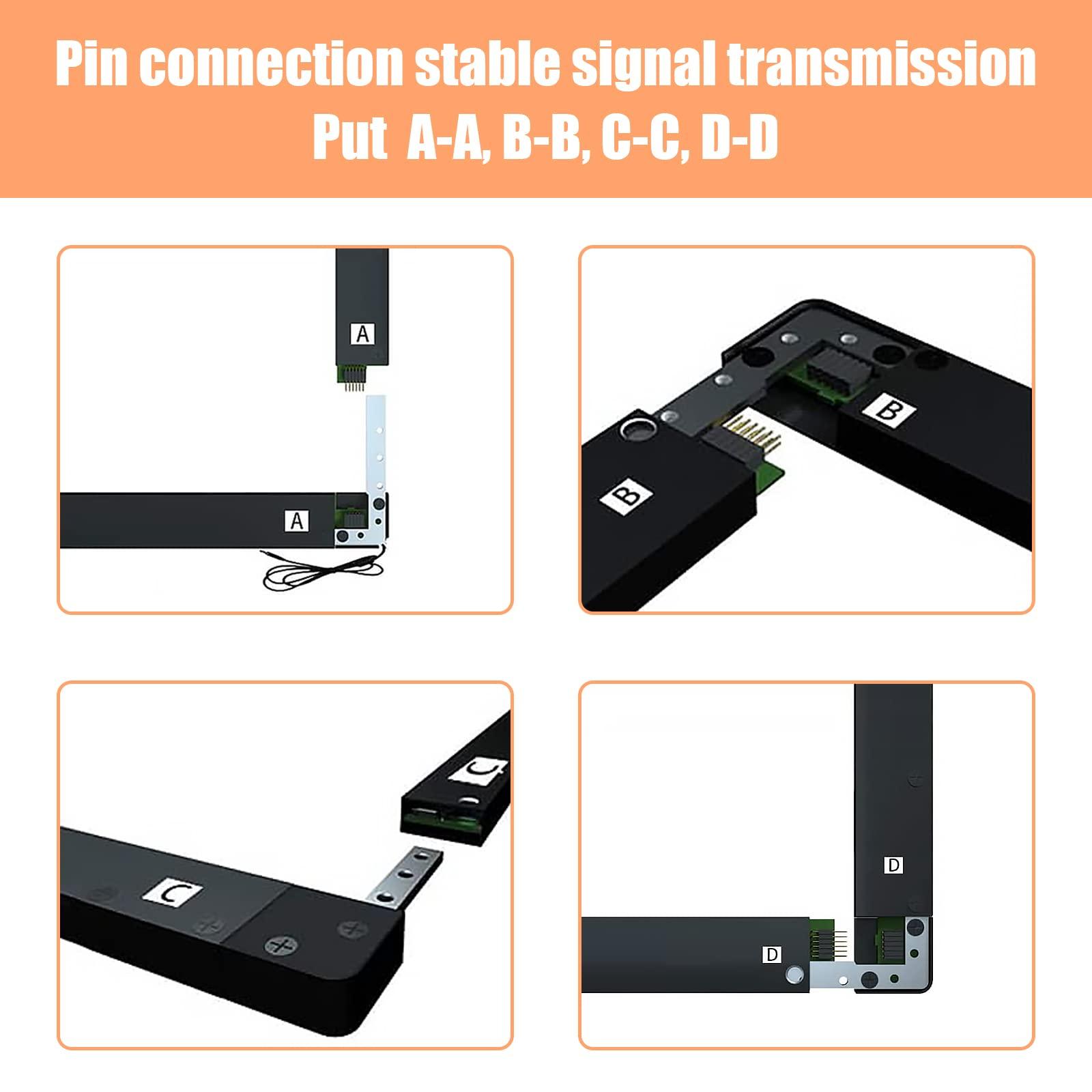 Pin connection stable signal transmission
Put A-A, B-B, C-C, D-D

A

A

B

B

C

C

D

D