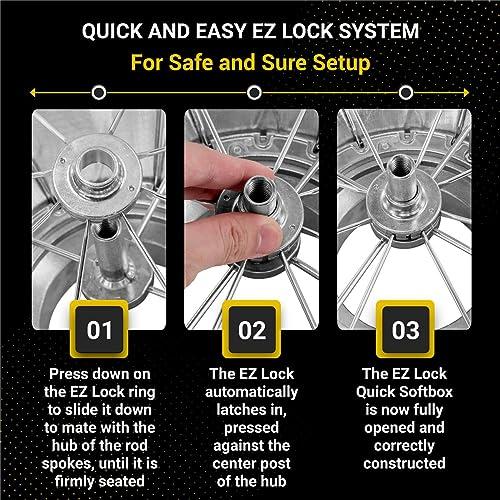 QUICK AND EASY EZ LOCK SYSTEM
For Safe and Sure Setup

01
Press down on the EZ Lock ring to slide it down to mate with the hub of the rod spokes, until it is firmly seated

02
The EZ Lock automatically latches in, pressed against the center post of the hub

03
The EZ Lock Quick Softbox is now fully opened and correctly constructed