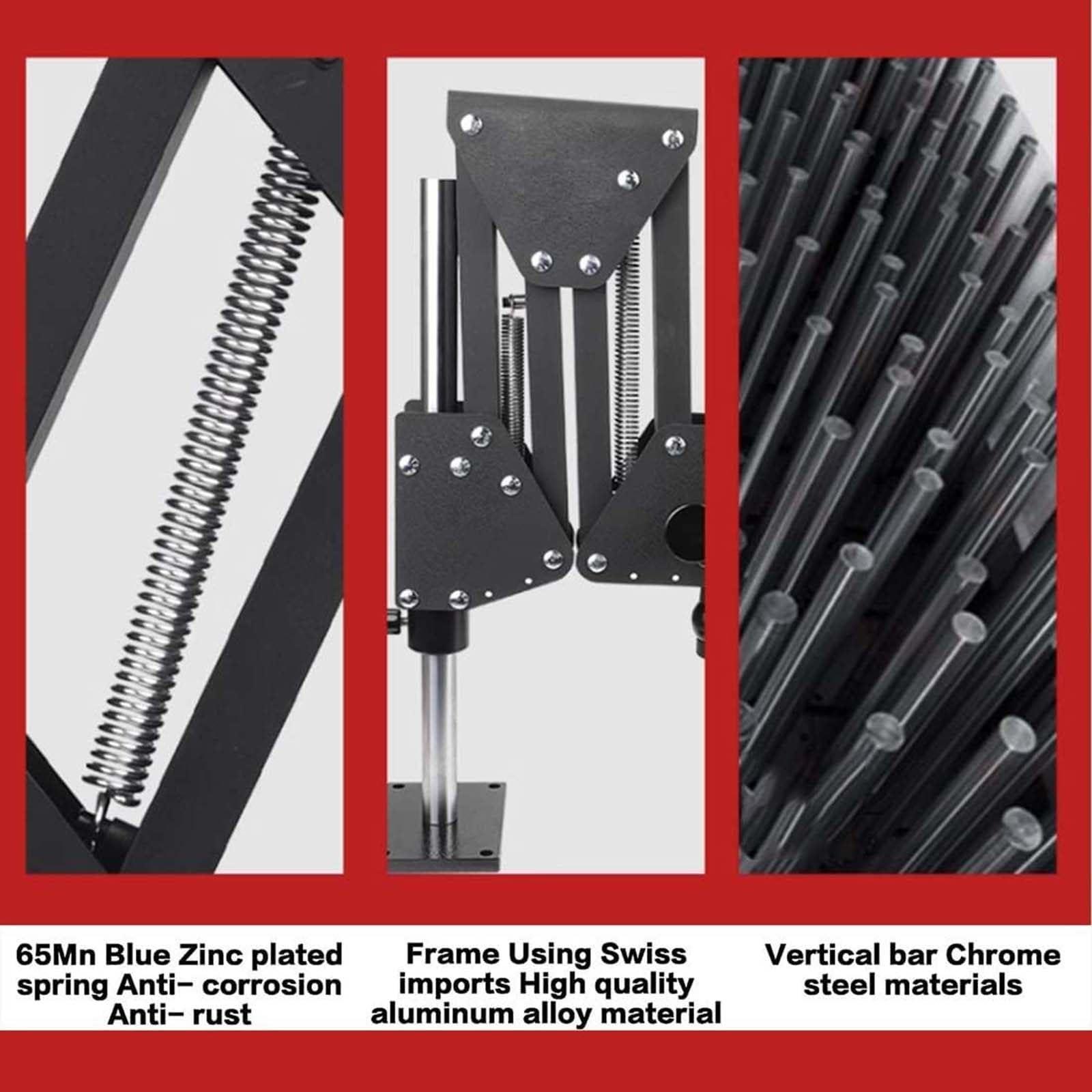 65Mn Blue Zinc plated spring Anti- corrosion Anti- rust

Frame Using Swiss imports High quality aluminum alloy material

Vertical bar Chrome steel materials