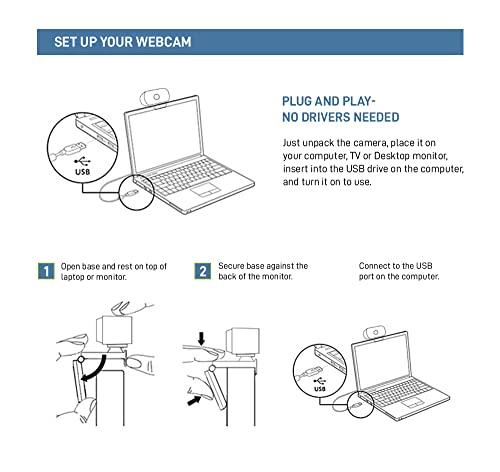 SET UP YOUR WEBCAM

USB

PLUG AND PLAY-
NO DRIVERS NEEDED

Just unpack the camera, place it on your computer, TV or Desktop monitor, insert into the USB drive on the computer, and turn it on to use.

1 Open base and rest on top of laptop or monitor.

2 Secure base against the back of the monitor.

Connect to the USB port on the computer.

USB