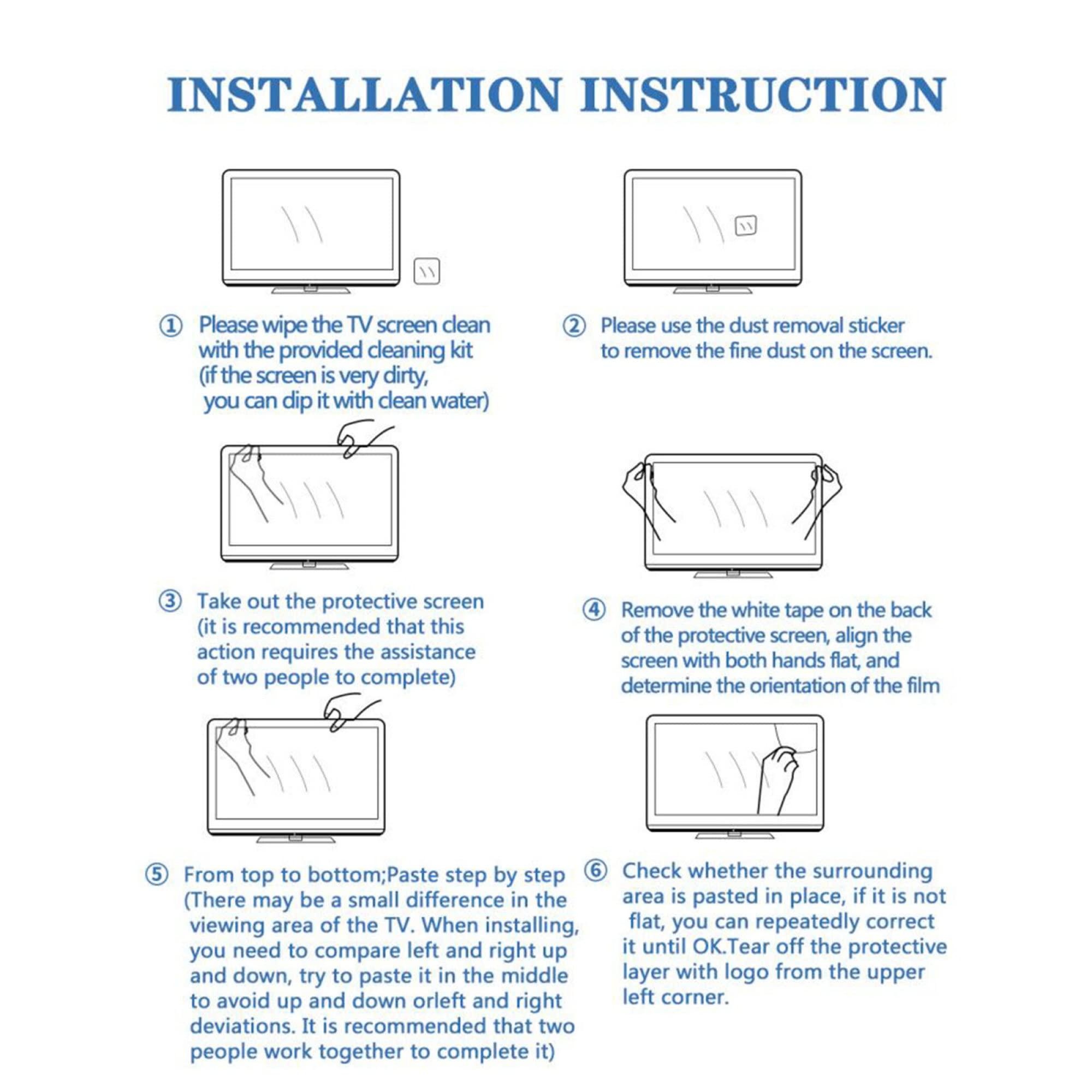 INSTALLATION INSTRUCTION

① Please wipe the TV screen clean with the provided cleaning kit (if the screen is very dirty, you can dip it with clean water)

② Please use the dust removal sticker to remove the fine dust on the screen.

③ Take out the protective screen (it is recommended that this action requires the assistance of two people to complete)

④ Remove the white tape on the back of the protective screen, align the screen with both hands flat, and determine the orientation of the film

⑤ From top to bottom;Paste step by step (There may be a small difference in the viewing area of the TV. When installing, you need to compare left and right up and down, try to paste it in the middle to avoid up and down orleft and right deviations. It is recommended that two people work together to complete it)

⑥ Check whether the surrounding area is pasted in place, if it is not flat, you can repeatedly correct it until OK.Tear off the protective layer with logo from the upper left corner.