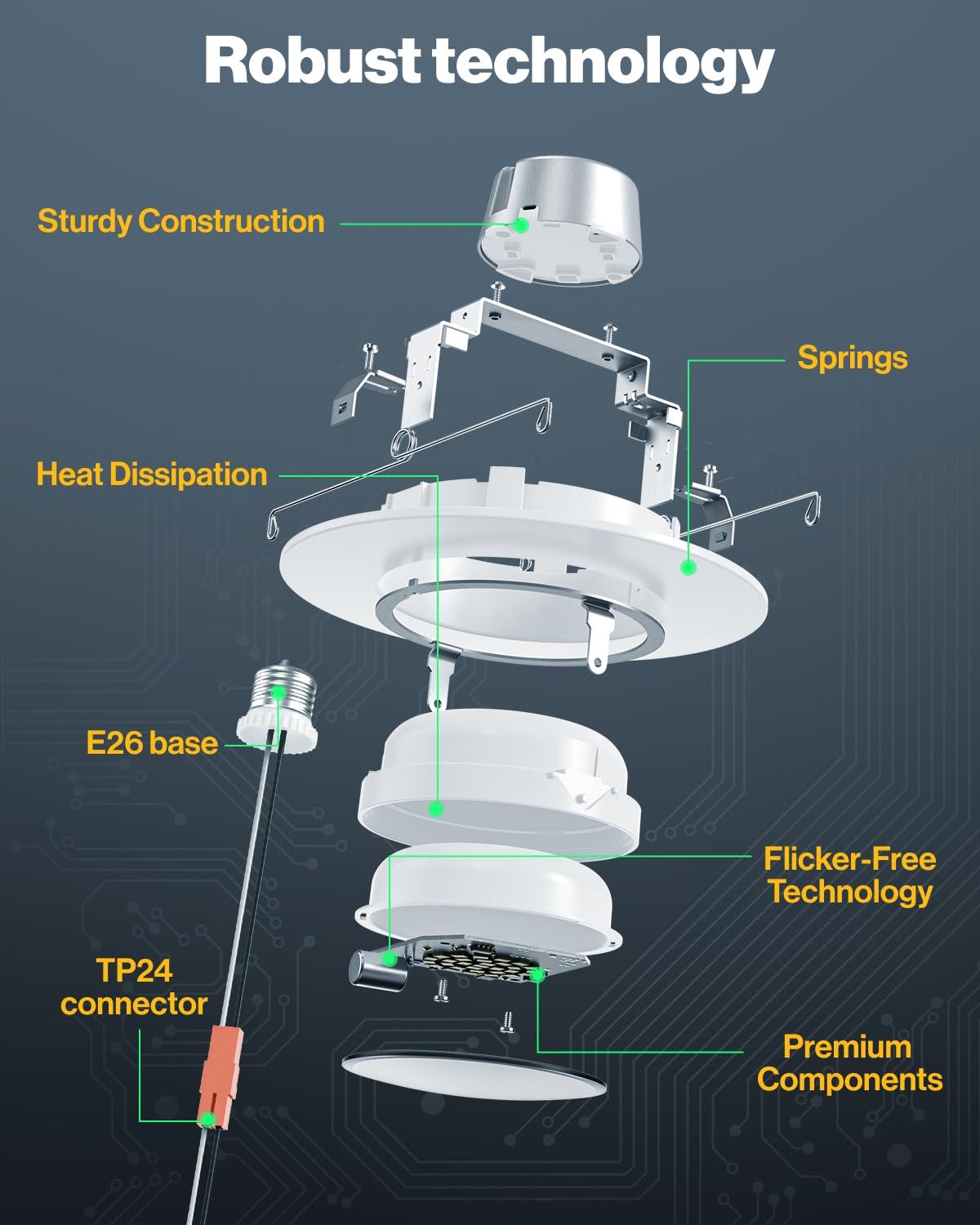 Robust technology

Sturdy Construction

Springs

Heat Dissipation

E26 base

Flicker-Free Technology

TP24 connector

Premium Components