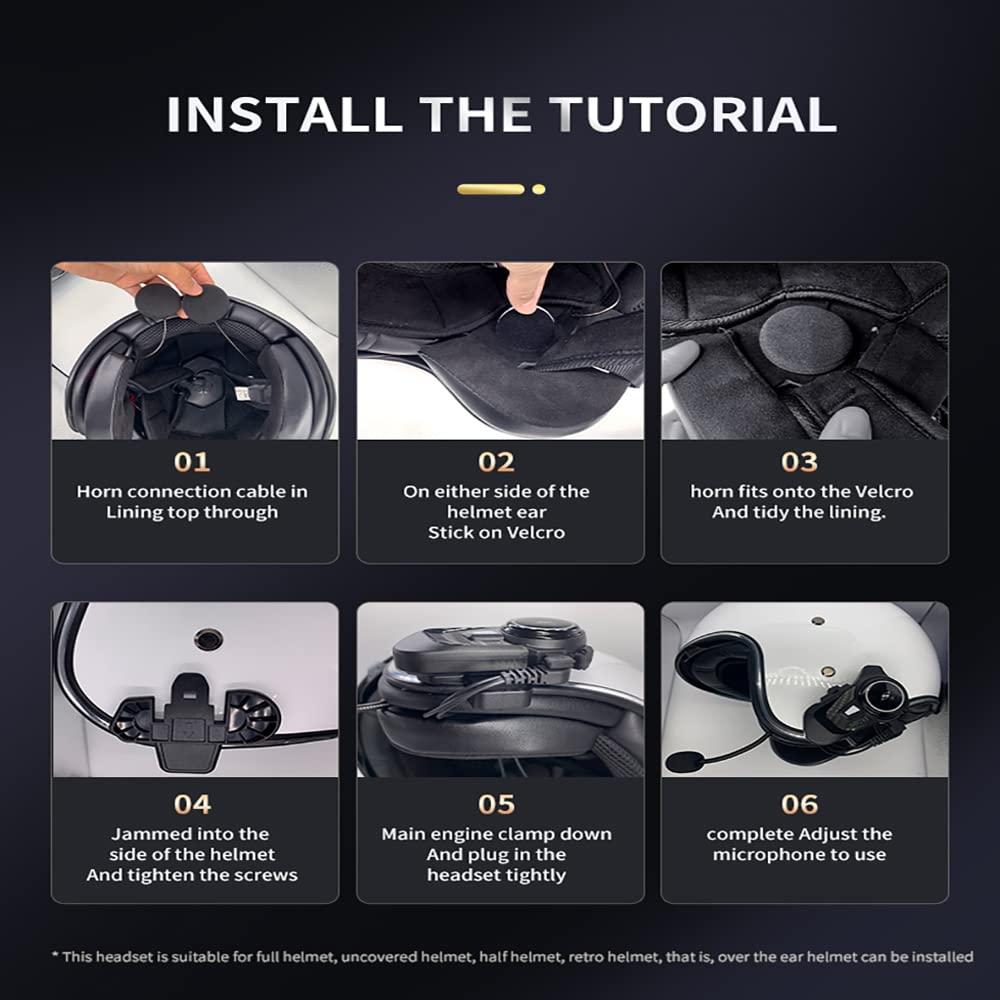 INSTALL THE TUTORIAL

01
Horn connection cable in Lining top through

02
On either side of the helmet ear Stick on Velcro

03
horn fits onto the Velcro And tidy the lining.

04
Jammed into the side of the helmet And tighten the screws

05
Main engine clamp down And plug in the headset tightly

06
complete Adjust the microphone to use

* This headset is suitable for full helmet, uncovered helmet, half helmet, retro helmet, that is, over the ear helmet can be installed