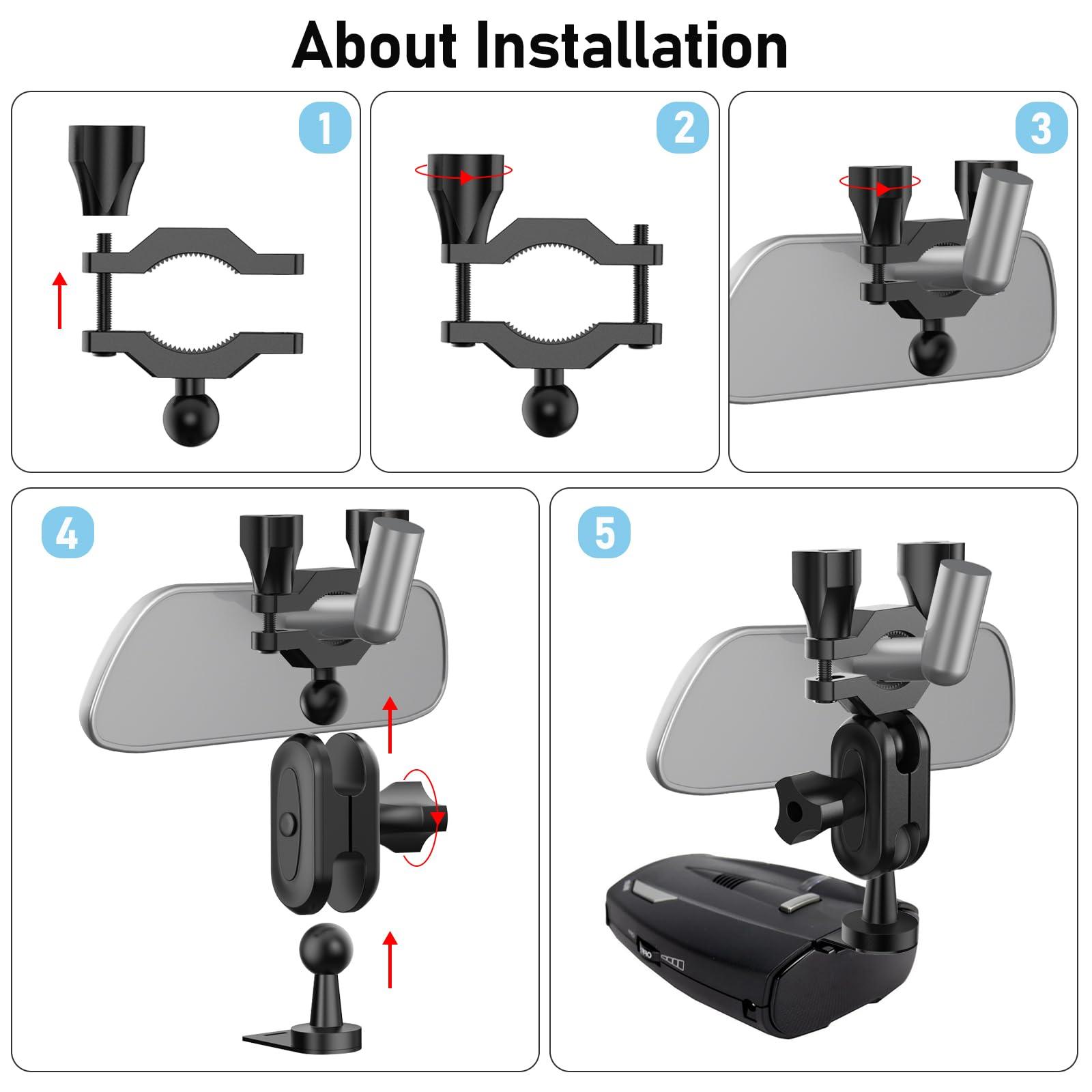 About Installation

1

2

3

4

5