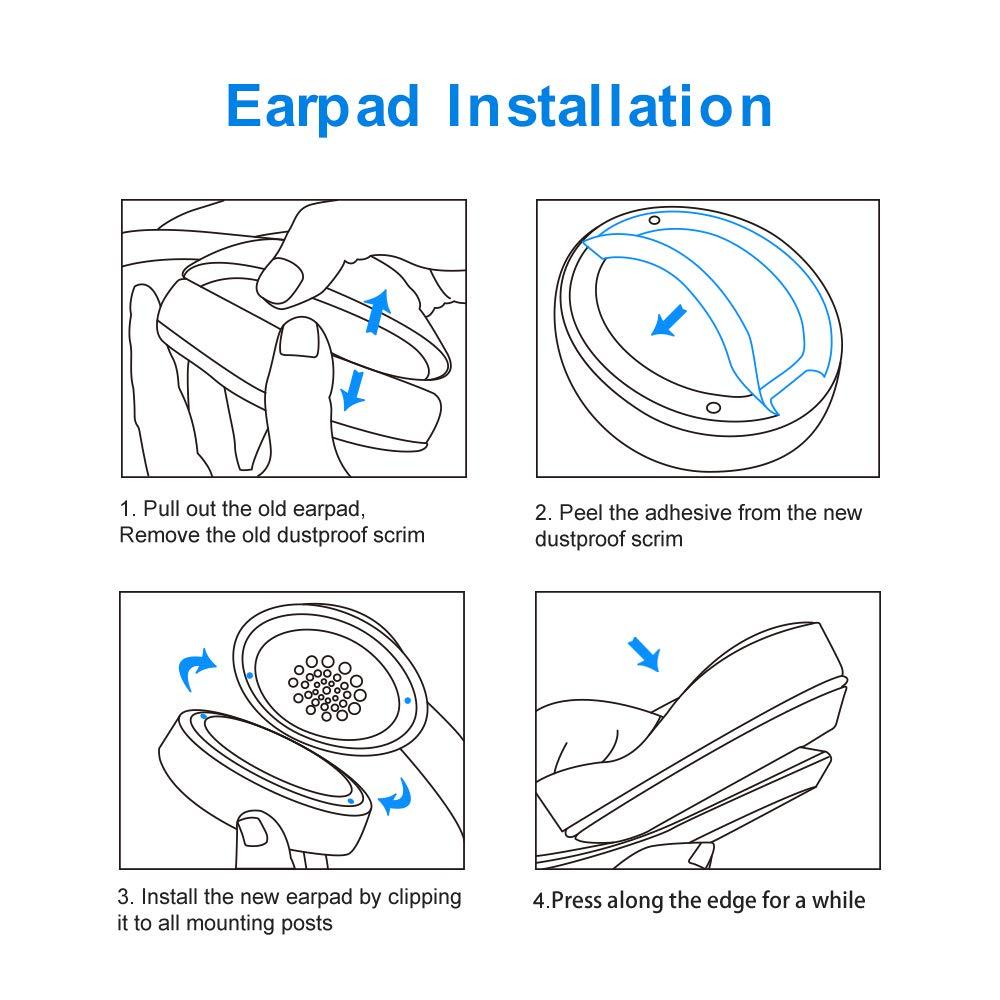 Earpad Installation

1. Pull out the old earpad, Remove the old dustproof scrim

2. Peel the adhesive from the new dustproof scrim

3. Install the new earpad by clipping it to all mounting posts

4.Press along the edge for a while