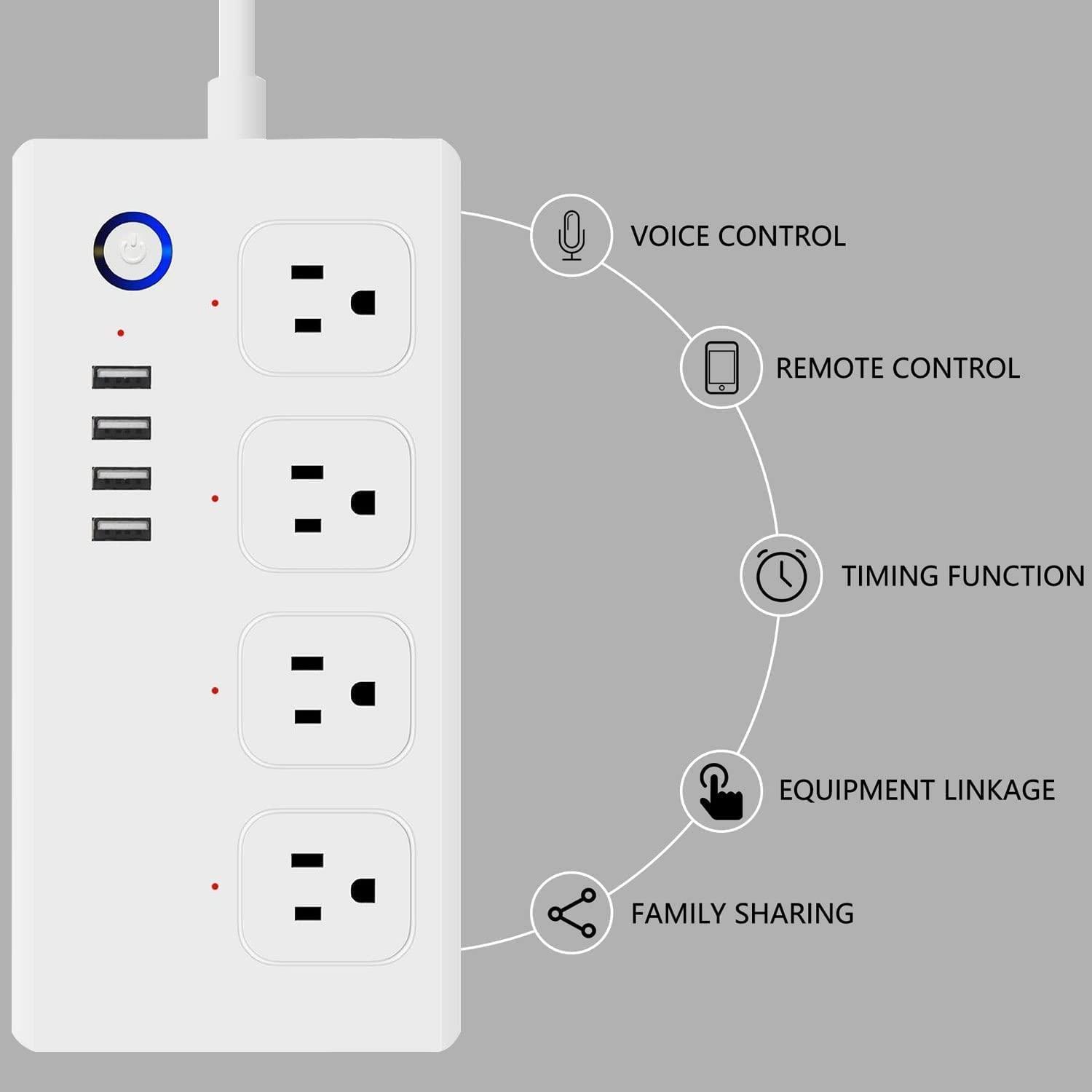 VOICE CONTROL

REMOTE CONTROL

TIMING FUNCTION

EQUIPMENT LINKAGE

FAMILY SHARING