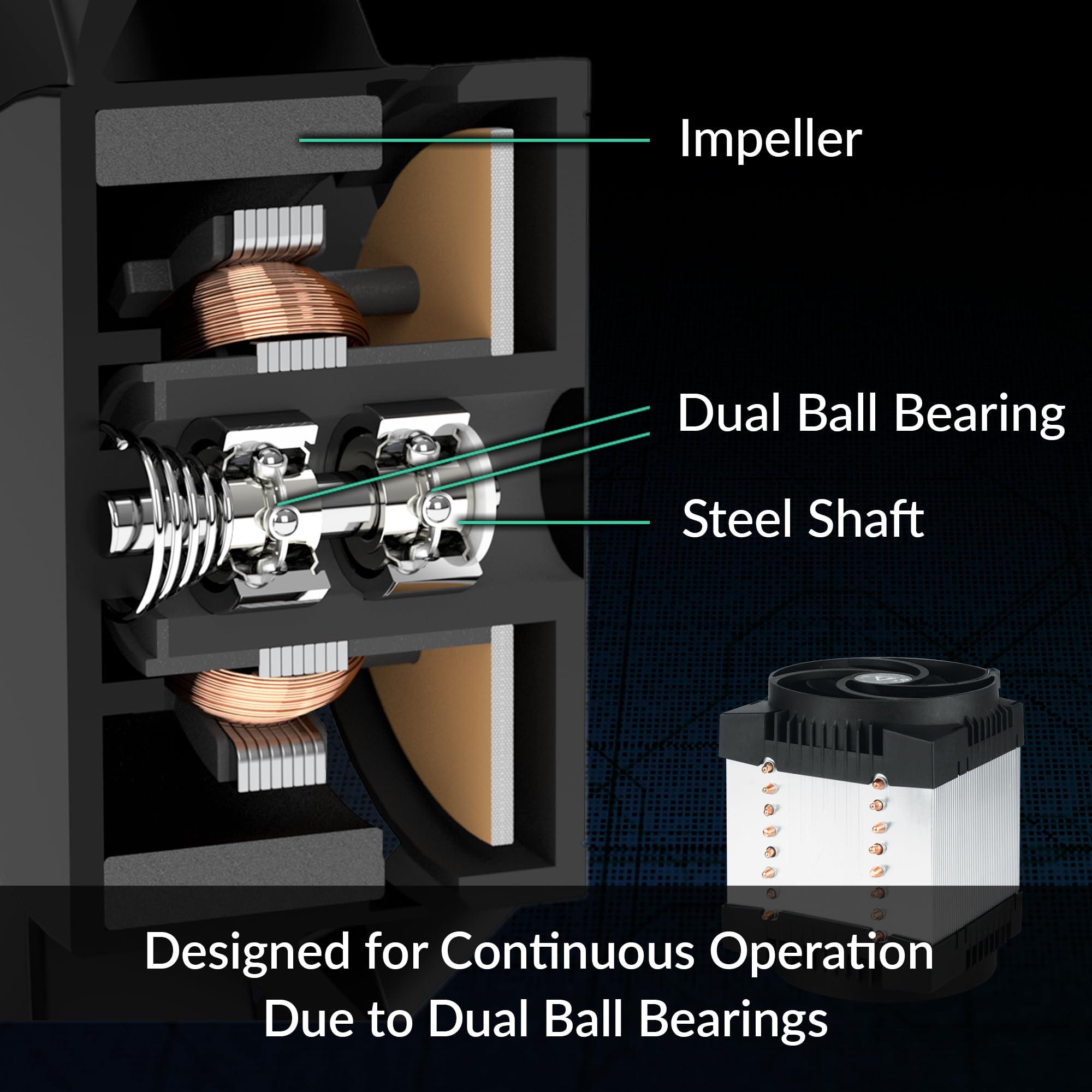 Impeller

Dual Ball Bearing

Steel Shaft

Designed for Continuous Operation Due to Dual Ball Bearings