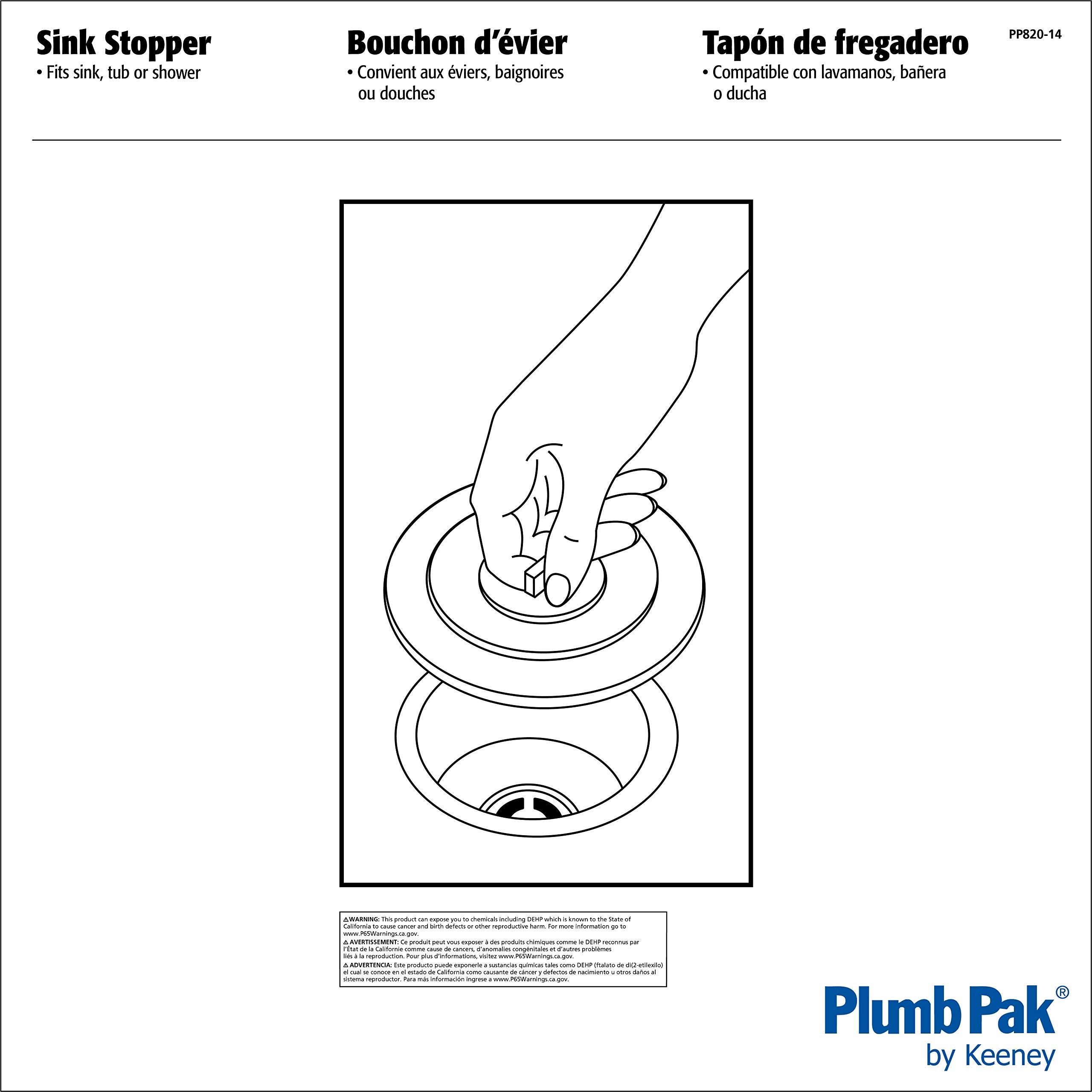 Sink Stopper
• Fits sink, tub or shower

Bouchon d'évier
• Convient aux éviers, baignoires ou douches

Tapón de fregadero
• Compatible con lavamanos, bañera o ducha

PP820-14

⚠WARNING: This product can expose you to chemicals including DEHP which is known to the State of California to cause cancer and birth defects or other reproductive harm. For more information go to www.P65Warnings.ca.gov.
⚠ AVERTISSEMENT: Ce produit peut vous exposer à des produits chimiques comme le DEHP reconnus par l'État de la Californie comme cause de cancers, d'anomalies congénitales et d'autres problèmes liés à la reproduction. Pour plus d'informations, visitez www.P65Warnings.ca.gov.
⚠ ADVERTENCIA: Este producto puede exponerle a sustancias químicas tales como DEHP (ftalato de di(2-etilexilo) el cual se conoce en el estado de California como causante de cáncer y defectos de nacimiento u otros daños al sistema reproductor. Para más información ingrese a www.P65Warnings.ca.gov.

Plumb Pak®
by Keeney