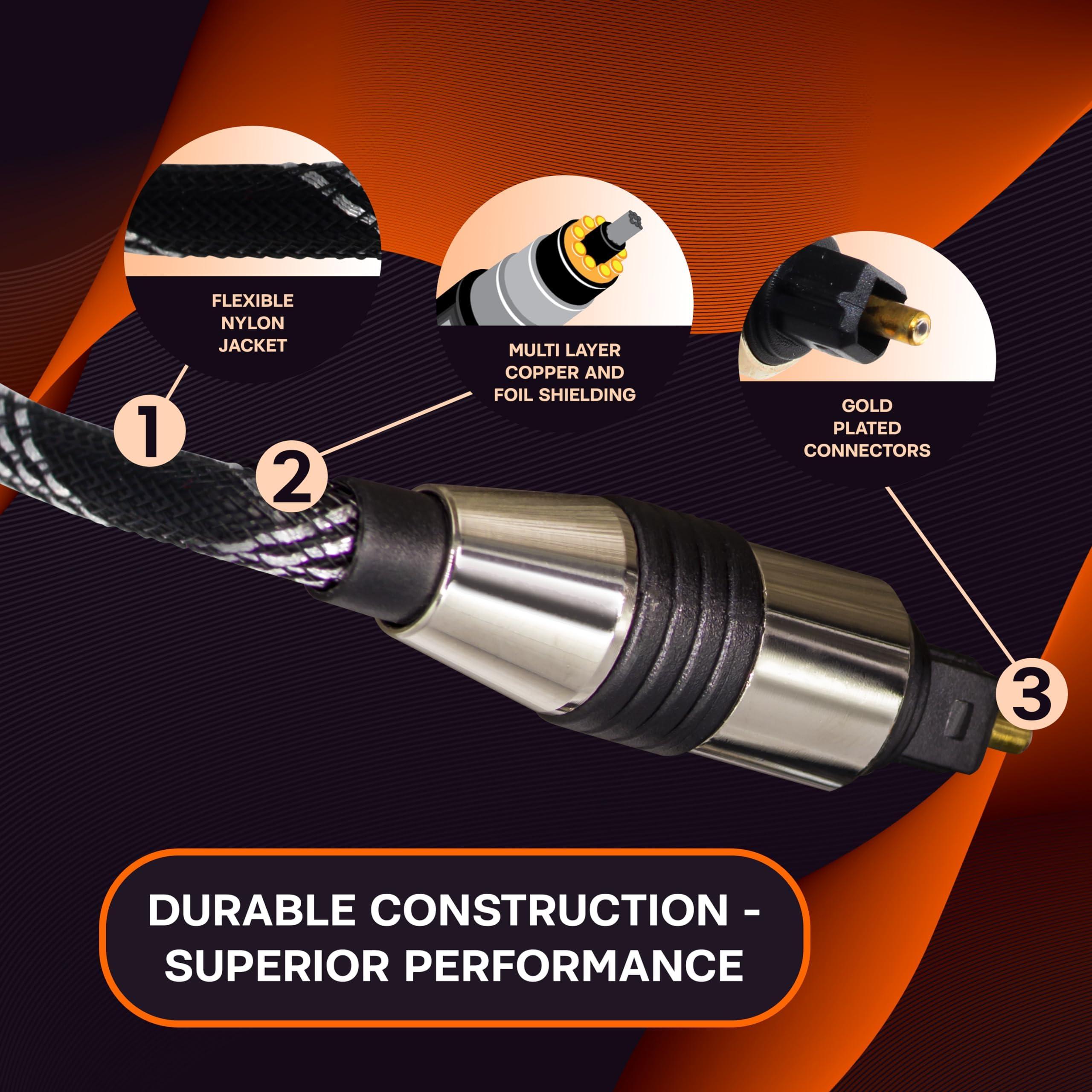 FLEXIBLE NYLON JACKET

MULTI LAYER COPPER AND FOIL SHIELDING

GOLD PLATED CONNECTORS

1

2

3

DURABLE CONSTRUCTION - SUPERIOR PERFORMANCE