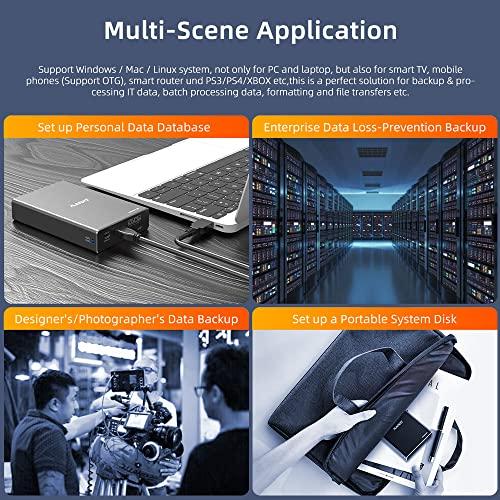 Multi-Scene Application

Support Windows / Mac / Linux system, not only for PC and laptop, but also for smart TV, mobile phones (Support OTG), smart router und PS3/PS4/XBOX etc,this is a perfect solution for backup & processing IT data, batch processing data, formatting and file transfers etc.

Set up Personal Data Database

Enterprise Data Loss-Prevention Backup

Designer's/Photographer's Data Backup

Set up a Portable System Disk