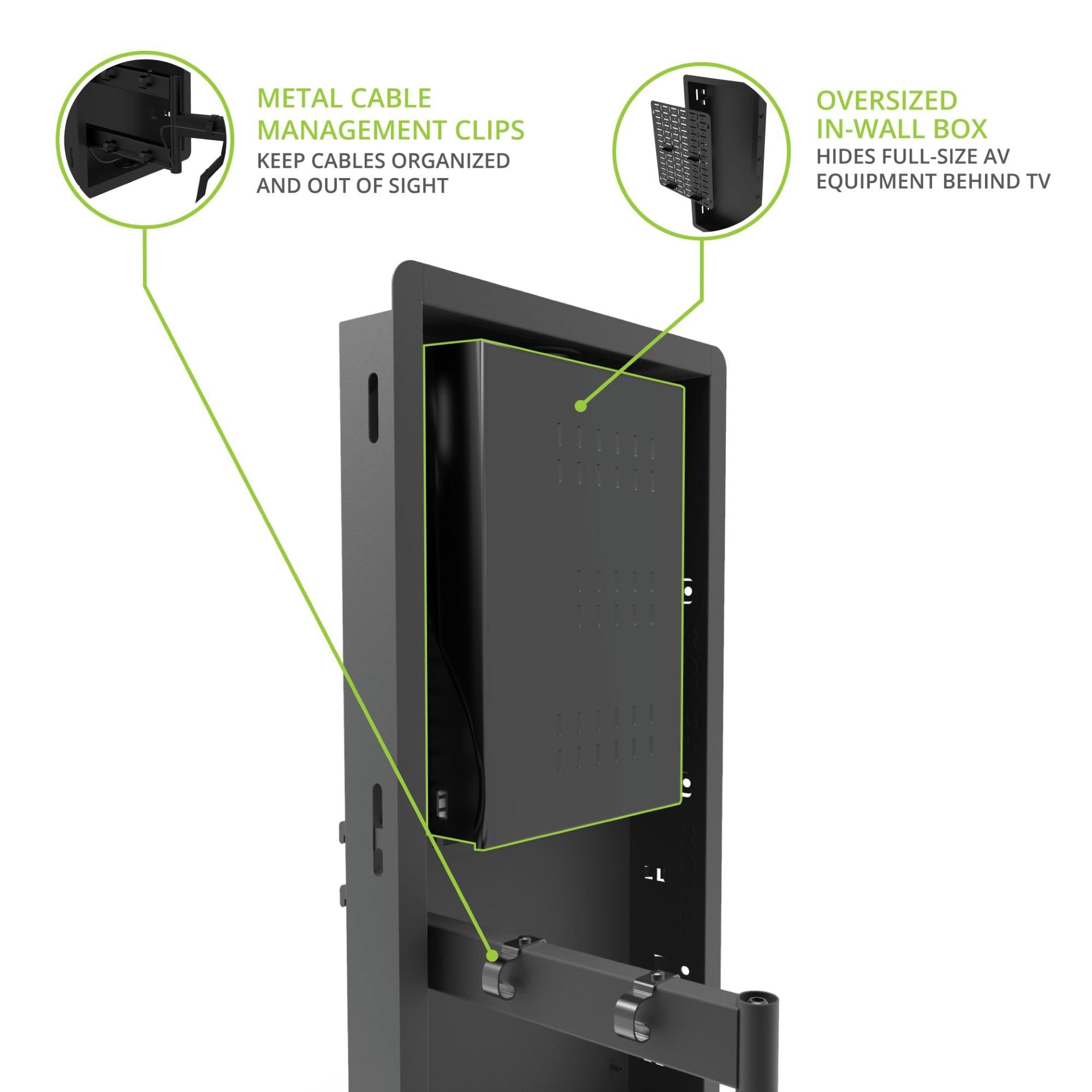 METAL CABLE MANAGEMENT CLIPS
KEEP CABLES ORGANIZED AND OUT OF SIGHT

OVERSIZED IN-WALL BOX
HIDES FULL-SIZE AV EQUIPMENT BEHIND TV