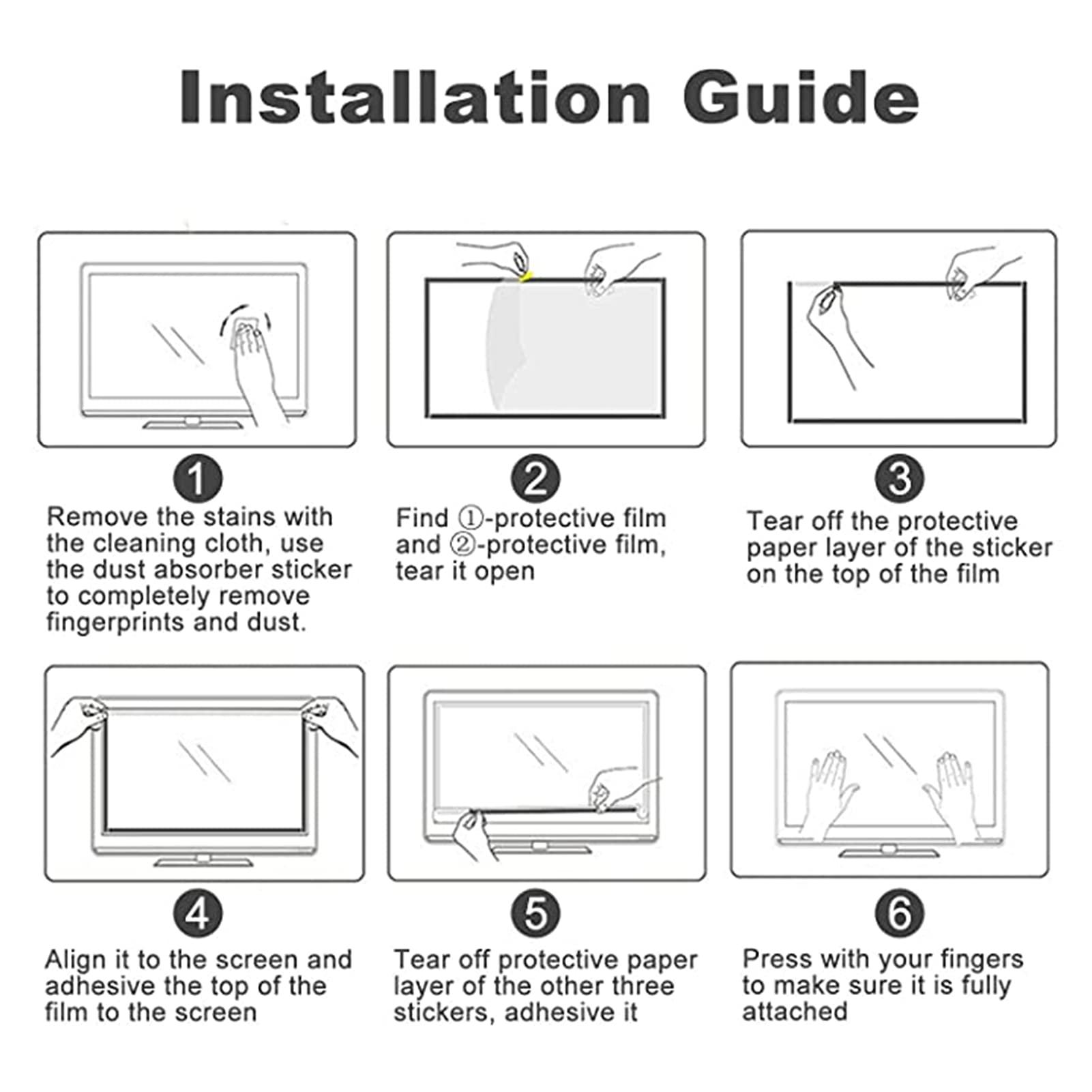 Installation Guide

1
Remove the stains with the cleaning cloth, use the dust absorber sticker to completely remove fingerprints and dust.

2
Find ①-protective film and ②-protective film, tear it open

3
Tear off the protective paper layer of the sticker on the top of the film

4
Align it to the screen and adhesive the top of the film to the screen

5
Tear off protective paper layer of the other three stickers, adhesive it

6
Press with your fingers to make sure it is fully attached