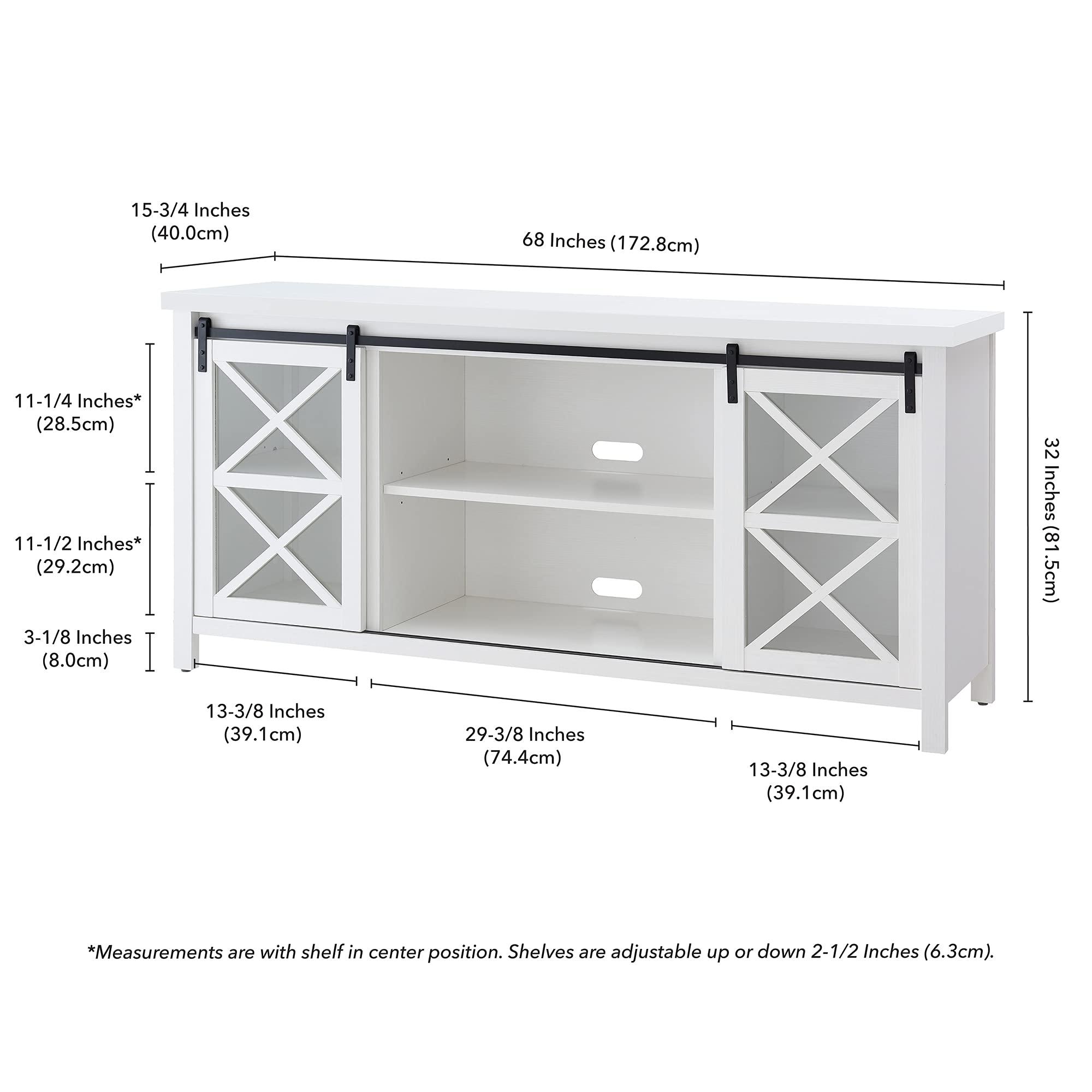 15-3/4 Inches
(40.0cm)

68 Inches (172.8cm)

11-1/4 Inches*
(28.5cm)

11-1/2 Inches*
(29.2cm)

3-1/8 Inches
(8.0cm)

32 Inches (81.5cm)

13-3/8 Inches
(39.1cm)

29-3/8 Inches
(74.4cm)

13-3/8 Inches
(39.1cm)

*Measurements are with shelf in center position. Shelves are adjustable up or down 2-1/2 Inches (6.3cm).