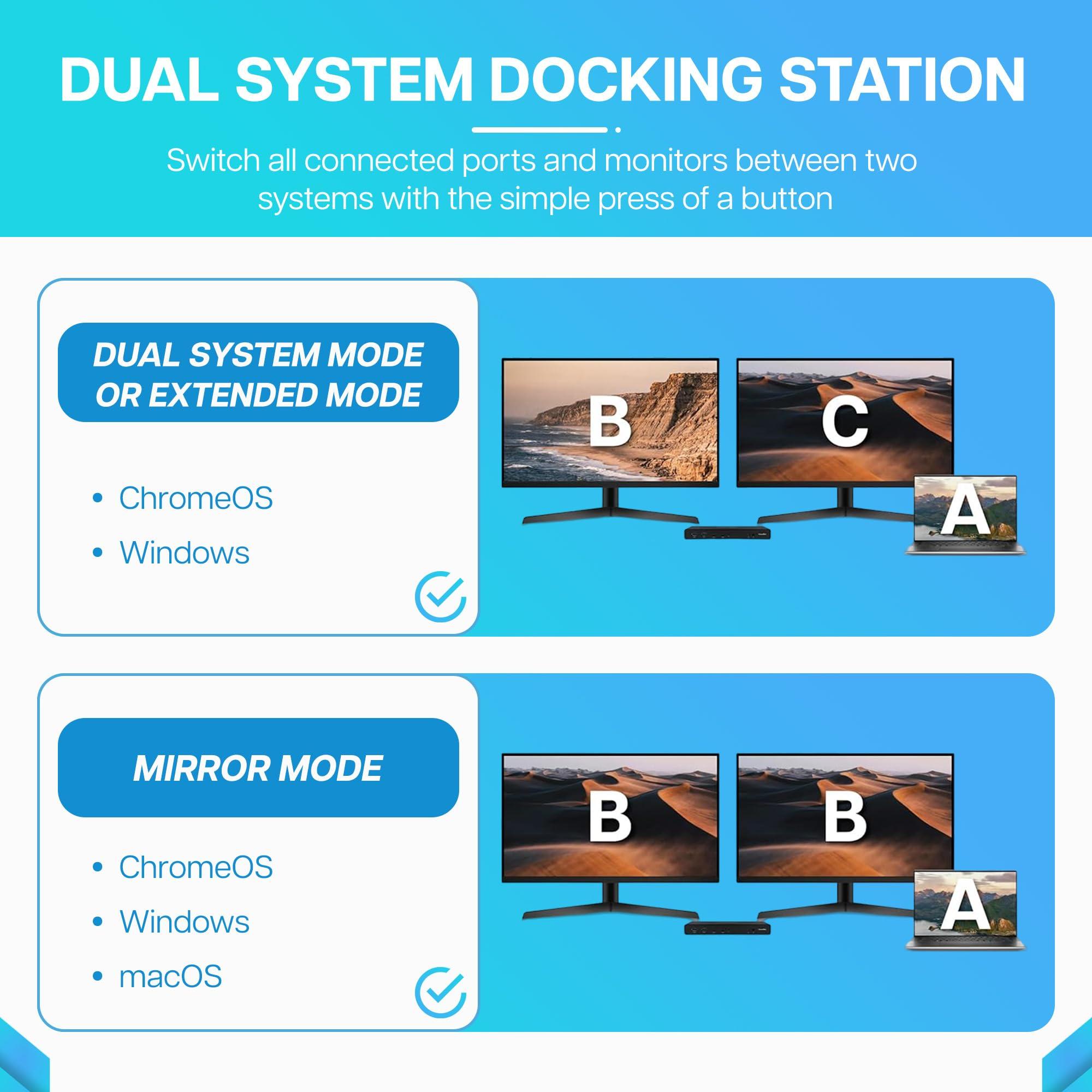 DUAL SYSTEM DOCKING STATION

Switch all connected ports and monitors between two systems with the simple press of a button

DUAL SYSTEM MODE OR EXTENDED MODE

• ChromeOS
• Windows

B C A

MIRROR MODE

• ChromeOS
• Windows
• macOS

B B A