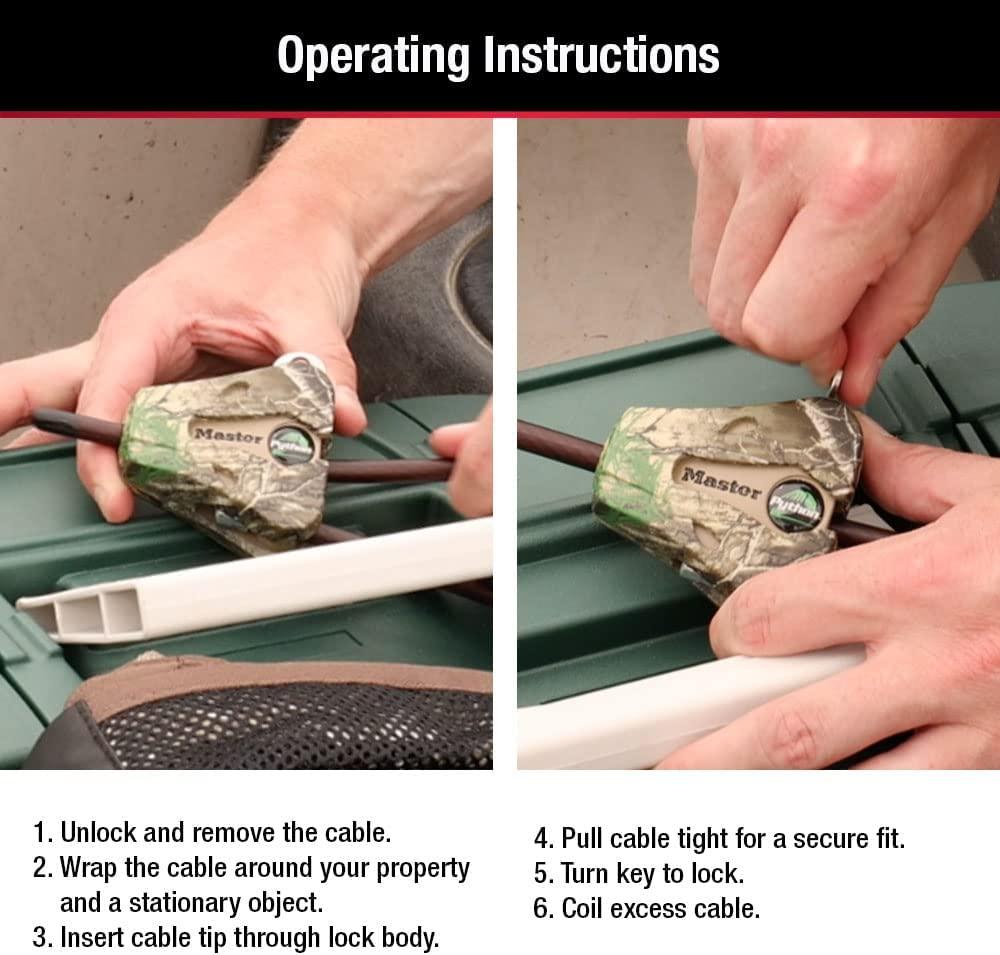 Operating Instructions

Master
Python

Master
Python

1. Unlock and remove the cable.
2. Wrap the cable around your property and a stationary object.
3. Insert cable tip through lock body.

4. Pull cable tight for a secure fit.
5. Turn key to lock.
6. Coil excess cable.