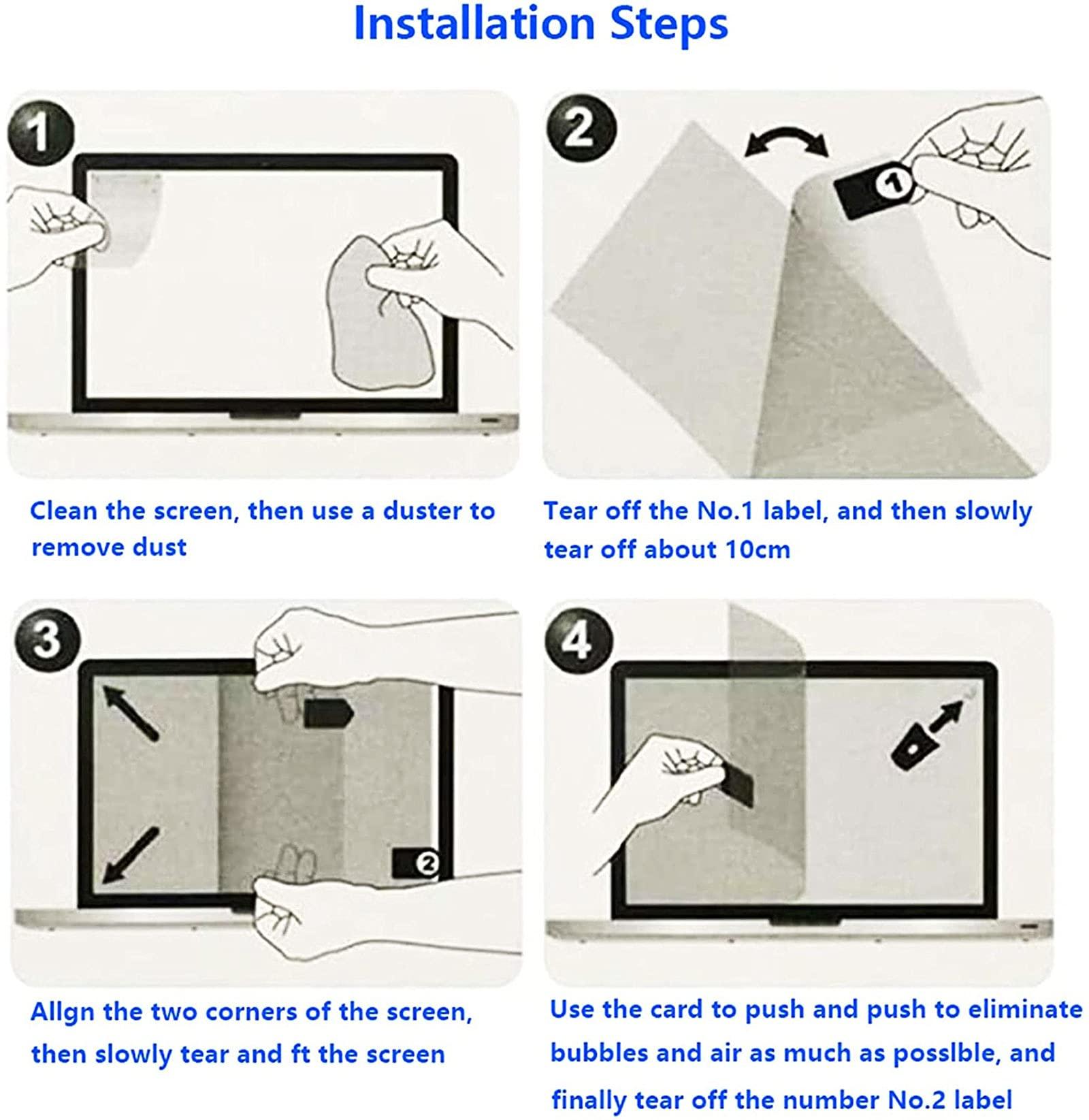 Installation Steps

1

Clean the screen, then use a duster to remove dust

2

1

Tear off the No.1 label, and then slowly tear off about 10cm

3

2

Allgn the two corners of the screen, then slowly tear and ft the screen

4

Use the card to push and push to eliminate bubbles and air as much as posslble, and finally tear off the number No.2 label