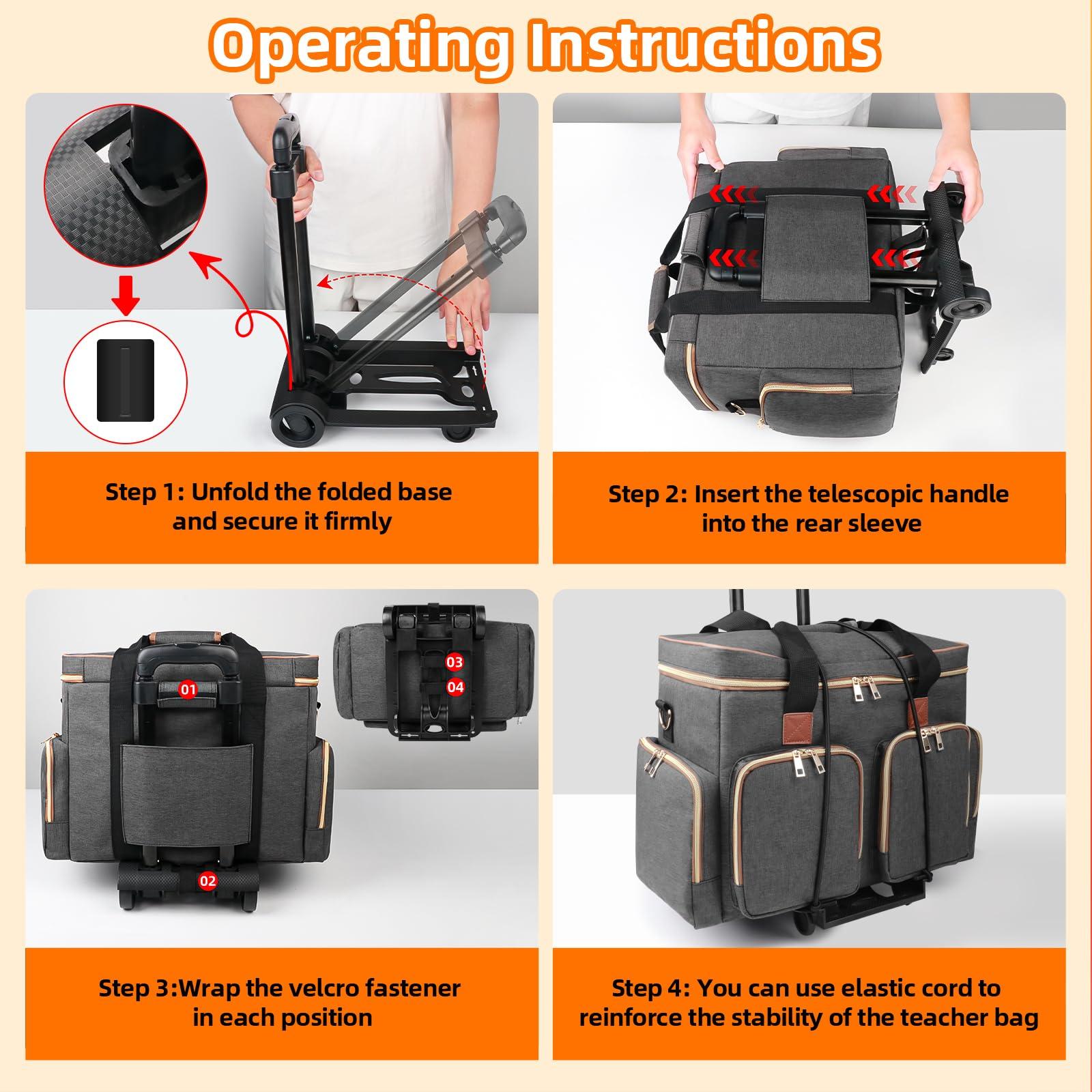 Operating Instructions

Step 1: Unfold the folded base and secure it firmly

Step 2: Insert the telescopic handle into the rear sleeve

01

02

03

04

Step 3:Wrap the velcro fastener in each position

Step 4: You can use elastic cord to reinforce the stability of the teacher bag