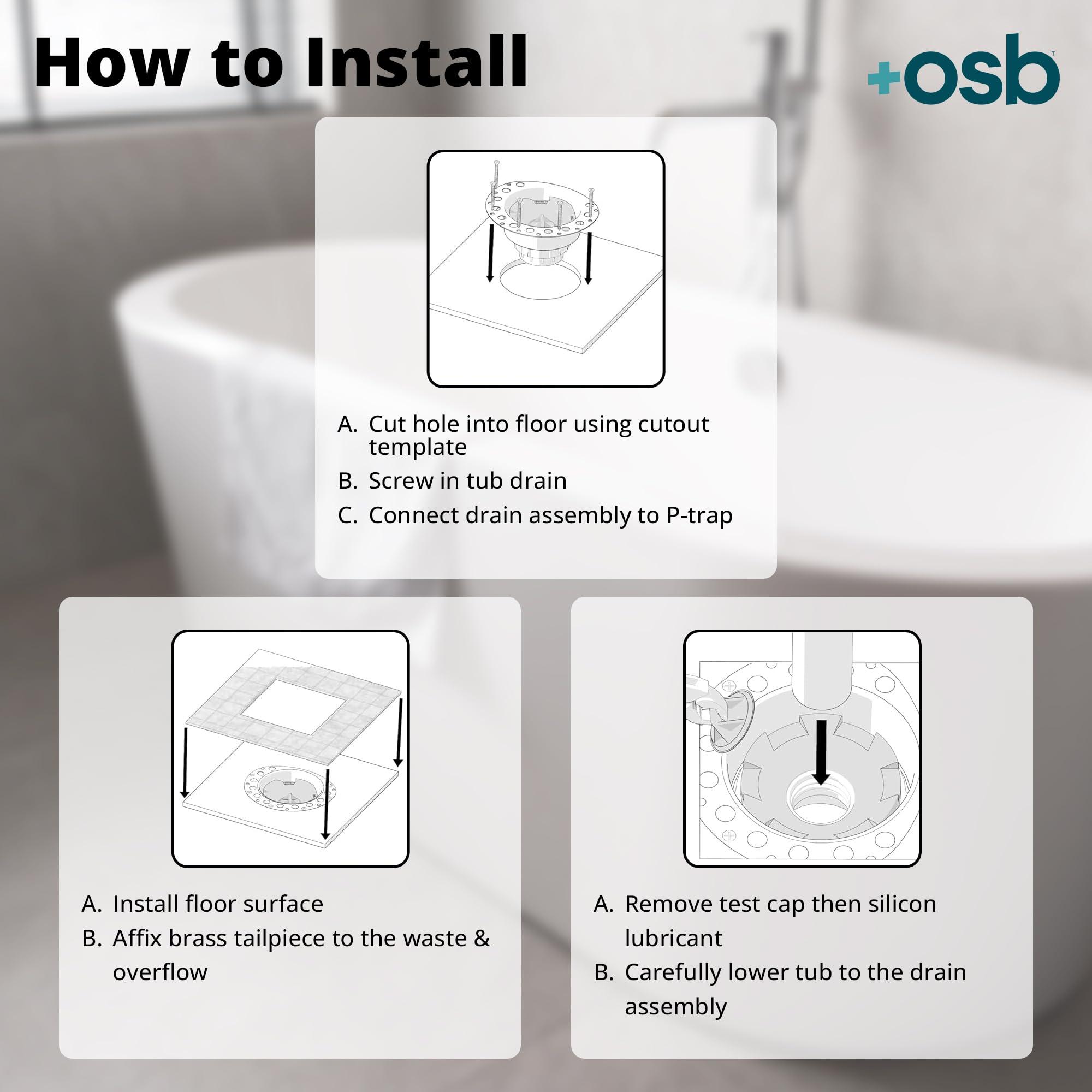 How to Install

+osb

A. Cut hole into floor using cutout template
B. Screw in tub drain
C. Connect drain assembly to P-trap

A. Install floor surface
B. Affix brass tailpiece to the waste & overflow

A. Remove test cap then silicon lubricant
B. Carefully lower tub to the drain assembly