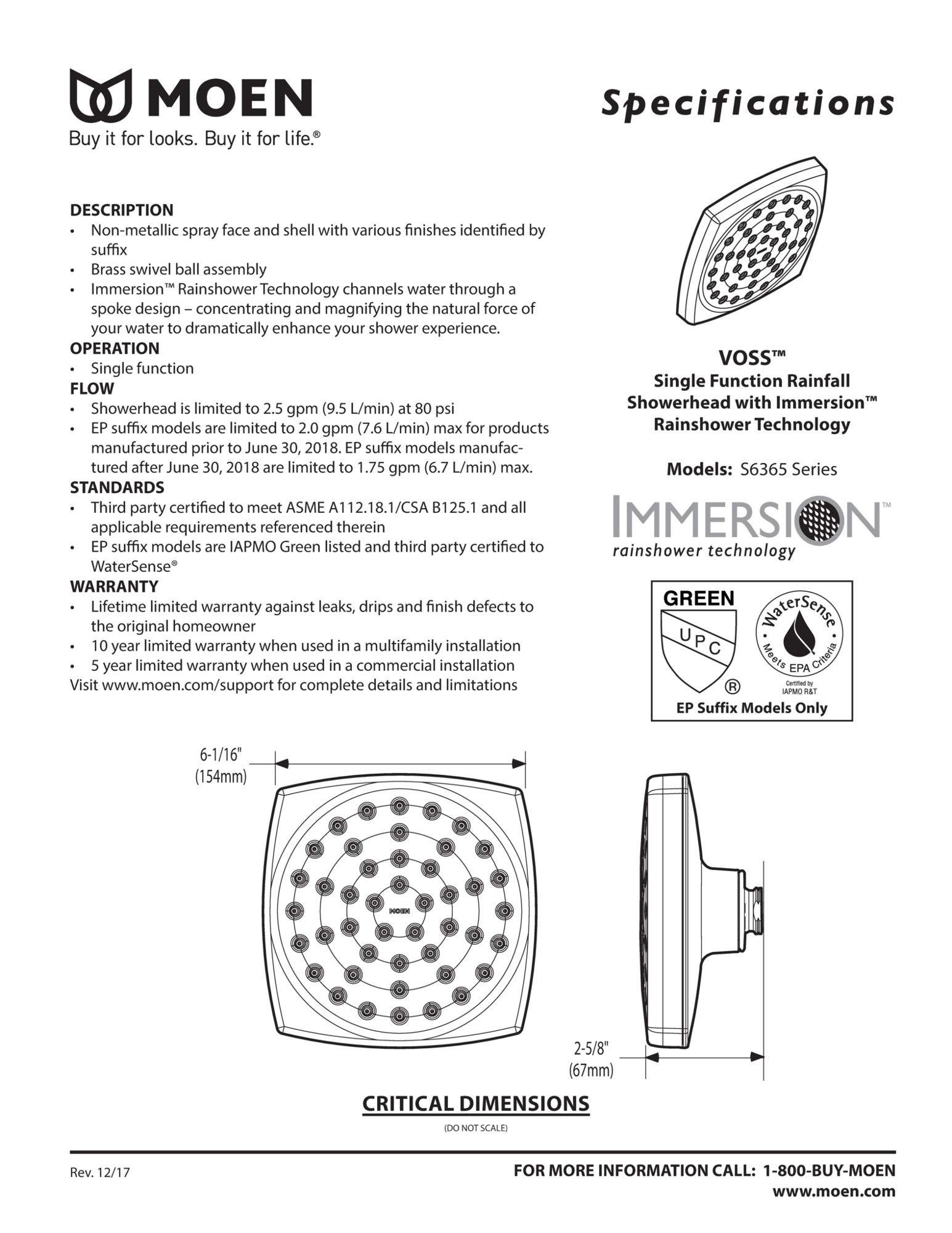 MOEN
Buy it for looks. Buy it for life.®

Specifications

DESCRIPTION
• Non-metallic spray face and shell with various finishes identified by suffix
• Brass swivel ball assembly
• Immersion™ Rainshower Technology channels water through a spoke design – concentrating and magnifying the natural force of your water to dramatically enhance your shower experience.
OPERATION
• Single function
FLOW
• Showerhead is limited to 2.5 gpm (9.5 L/min) at 80 psi
• EP suffix models are limited to 2.0 gpm (7.6 L/min) max for products manufactured prior to June 30, 2018. EP suffix models manufactured after June 30, 2018 are limited to 1.75 gpm (6.7 L/min) max.
STANDARDS
• Third party certified to meet ASME A112.18.1/CSA B125.1 and all applicable requirements referenced therein
• EP suffix models are IAPMO Green listed and third party certified to WaterSense®
WARRANTY
• Lifetime limited warranty against leaks, drips and finish defects to the original homeowner
• 10 year limited warranty when used in a multifamily installation
• 5 year limited warranty when used in a commercial installation
Visit www.moen.com/support for complete details and limitations

VOSS™
Single Function Rainfall Showerhead with Immersion™ Rainshower Technology

Models: S6365 Series

IMMERSION™
rainshower technology

GREEN
UPC
®
WaterSense
Meets EPA Criteria
Certified by IAPMO R&T
EP Suffix Models Only

6-1/16"
(154mm)

MOEN

2-5/8"
(67mm)

CRITICAL DIMENSIONS
(DO NOT SCALE)

Rev. 12/17

FOR MORE INFORMATION CALL: 1-800-BUY-MOEN
www.moen.com