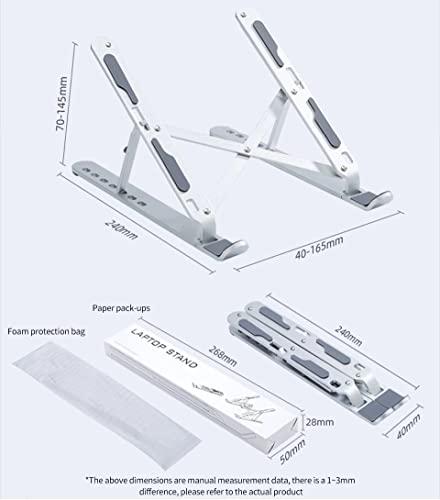 70-145mm

240mm

40-165mm

Paper pack-ups

Foam protection bag

LAPTOP STAND

268mm

28mm

50mm

240mm

40mm

*The above dimensions are manual measurement data, there is a 1-3mm difference, please refer to the actual product