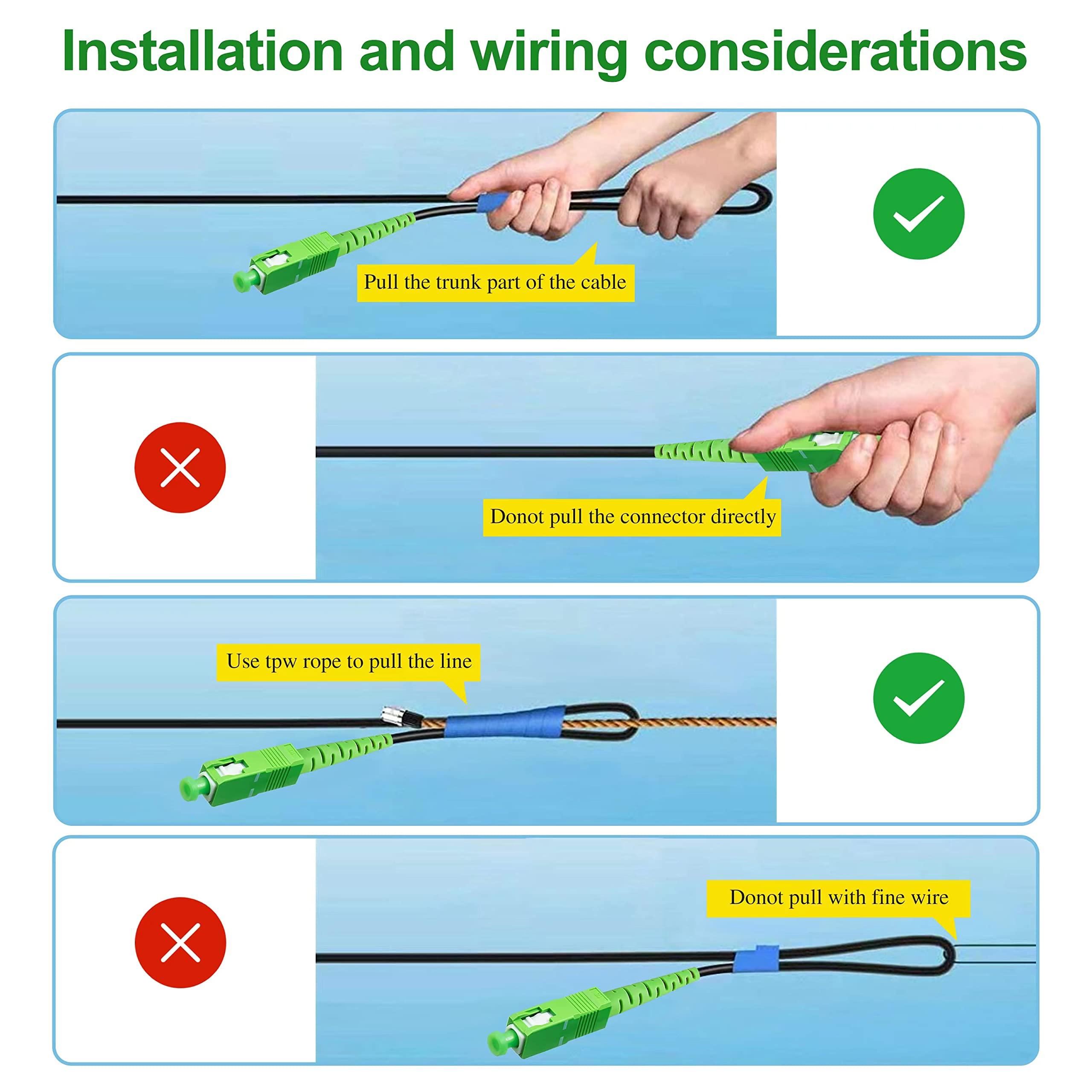 Installation and wiring considerations

Pull the trunk part of the cable

Donot pull the connector directly

Use tpw rope to pull the line

Donot pull with fine wire