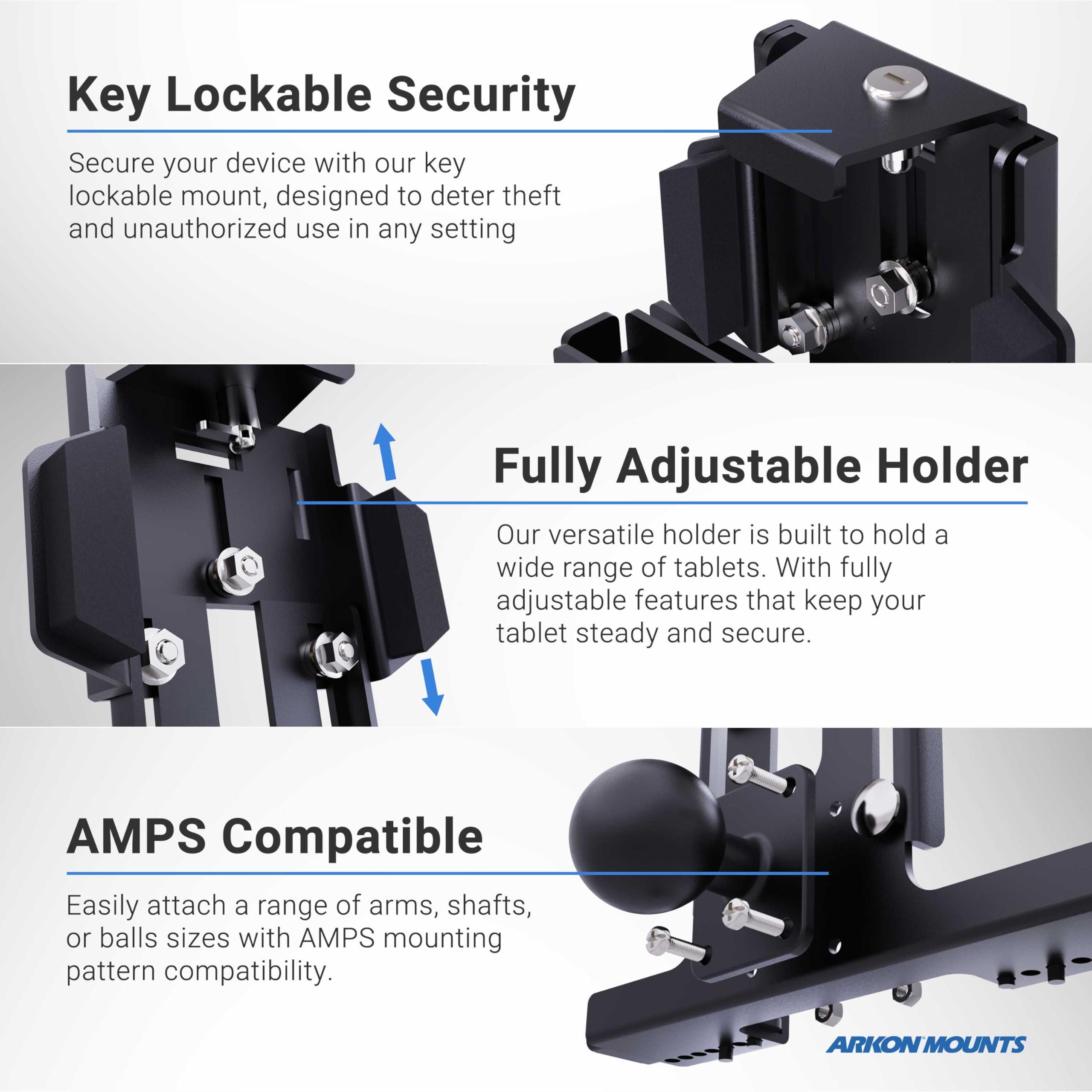 Key Lockable Security

Secure your device with our key lockable mount, designed to deter theft and unauthorized use in any setting

Fully Adjustable Holder

Our versatile holder is built to hold a wide range of tablets. With fully adjustable features that keep your tablet steady and secure.

AMPS Compatible

Easily attach a range of arms, shafts, or balls sizes with AMPS mounting pattern compatibility.

ARKON MOUNTS