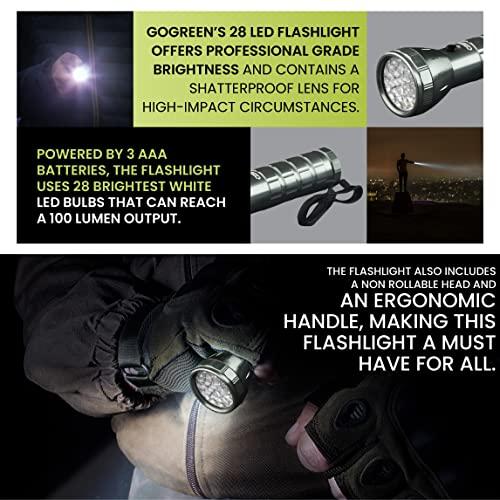 GOGREEN'S 28 LED FLASHLIGHT OFFERS PROFESSIONAL GRADE BRIGHTNESS AND CONTAINS A SHATTERPROOF LENS FOR HIGH-IMPACT CIRCUMSTANCES.

POWERED BY 3 AAA BATTERIES, THE FLASHLIGHT USES 28 BRIGHTEST WHITE LED BULBS THAT CAN REACH A 100 LUMEN OUTPUT.

THE FLASHLIGHT ALSO INCLUDES A NON ROLLABLE HEAD AND AN ERGONOMIC HANDLE, MAKING THIS FLASHLIGHT A MUST HAVE FOR ALL.