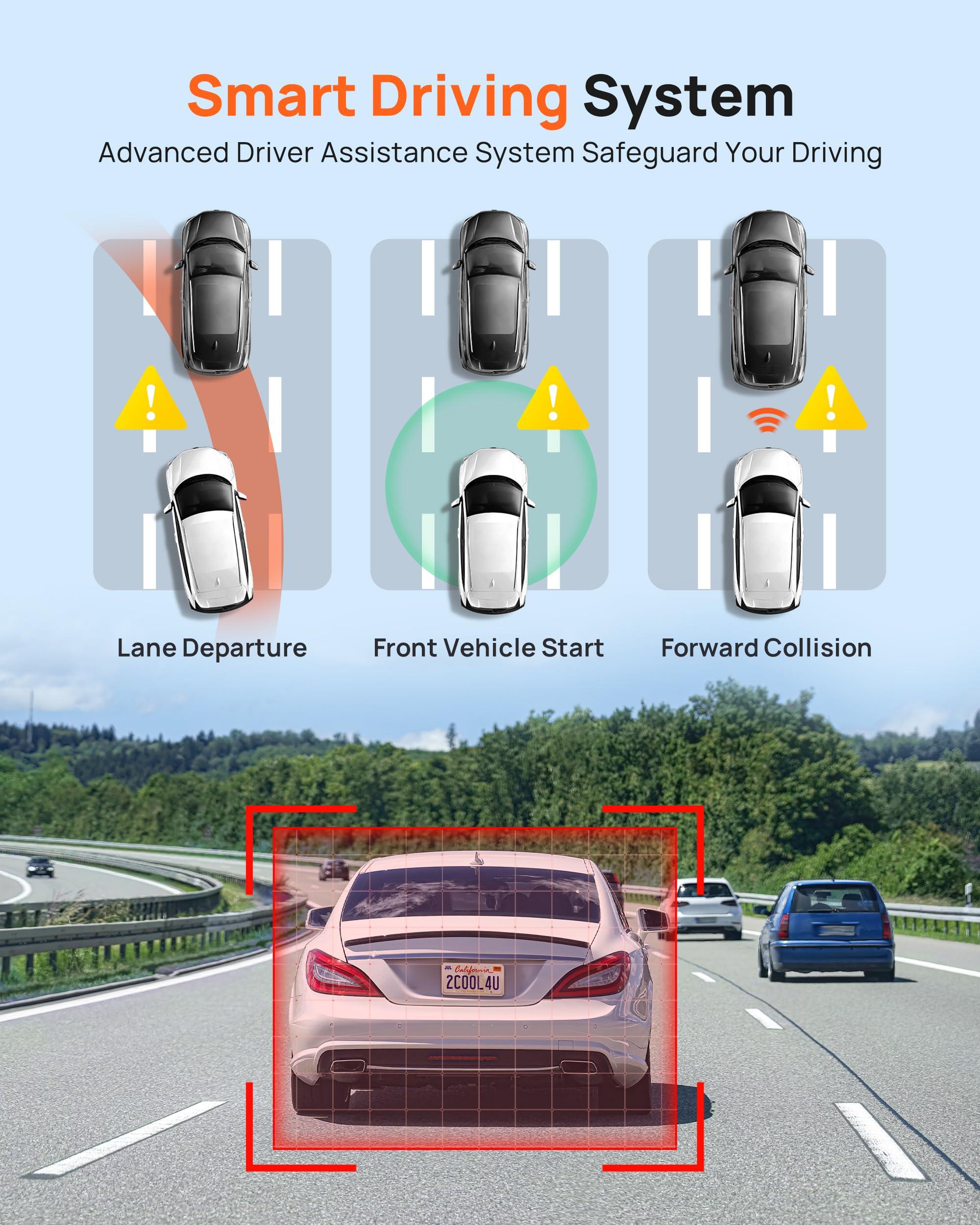 Smart Driving System
Advanced Driver Assistance System Safeguard Your Driving

Lane Departure
Front Vehicle Start
Forward Collision

JUL California
2COOL4U