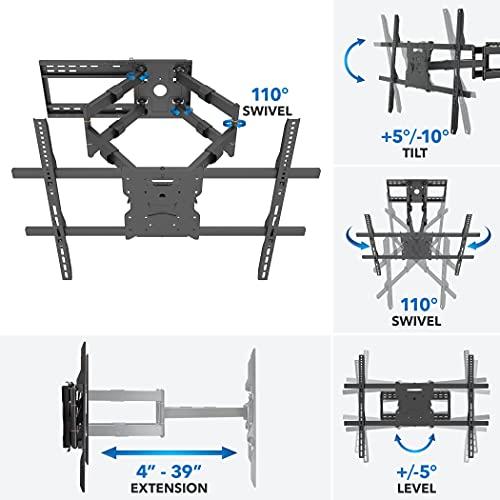 110°
SWIVEL

+5°/-10°
TILT

110°
SWIVEL

4" - 39"
EXTENSION

+/-5°
LEVEL