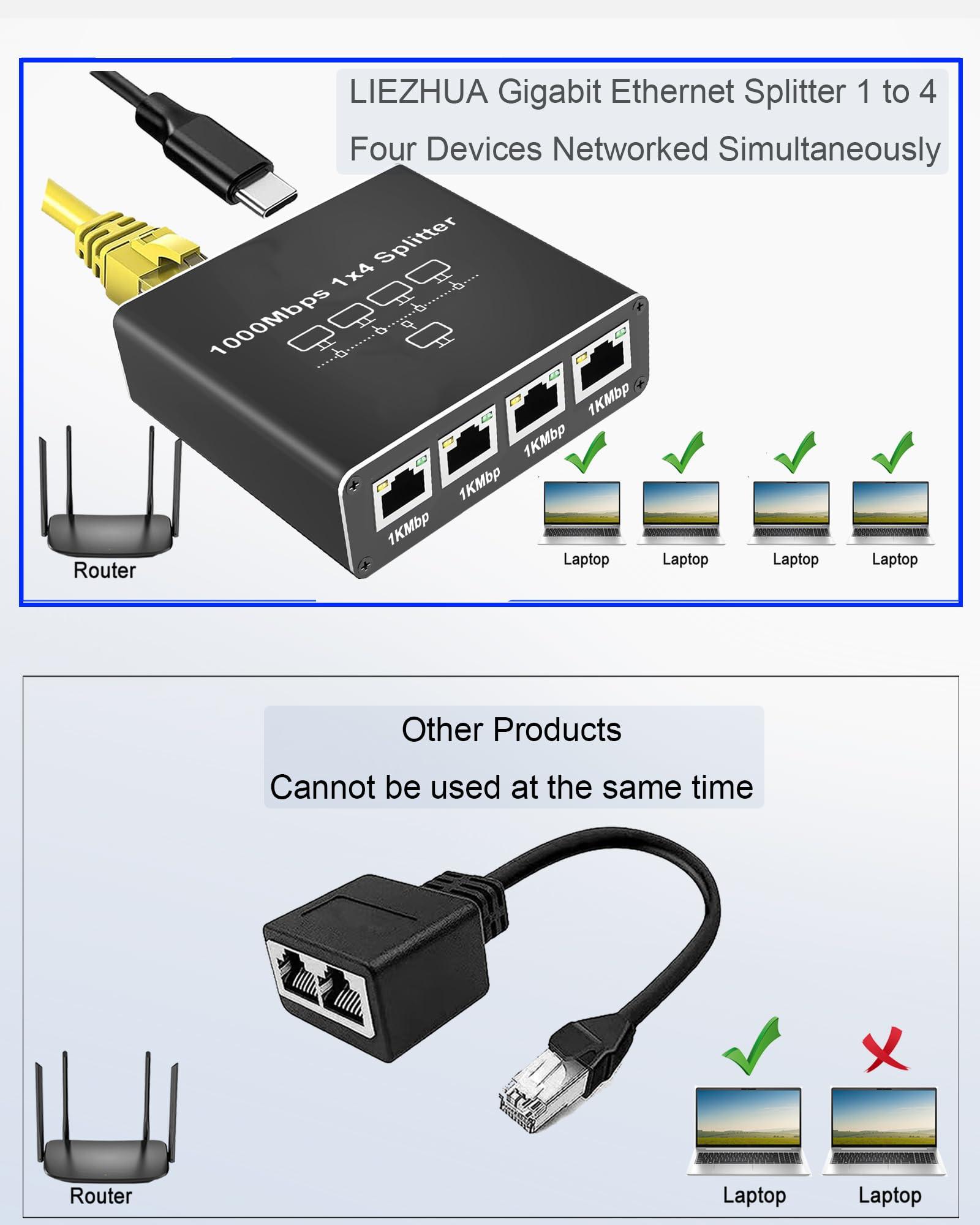 LIEZHUA Gigabit Ethernet Splitter 1 to 4

Four Devices Networked Simultaneously

1000Mbps 1x4 Splitter

1KMbp 1KMbp 1KMbp 1KMbp

Router

Laptop Laptop Laptop Laptop

Other Products

Cannot be used at the same time

Router

Laptop Laptop