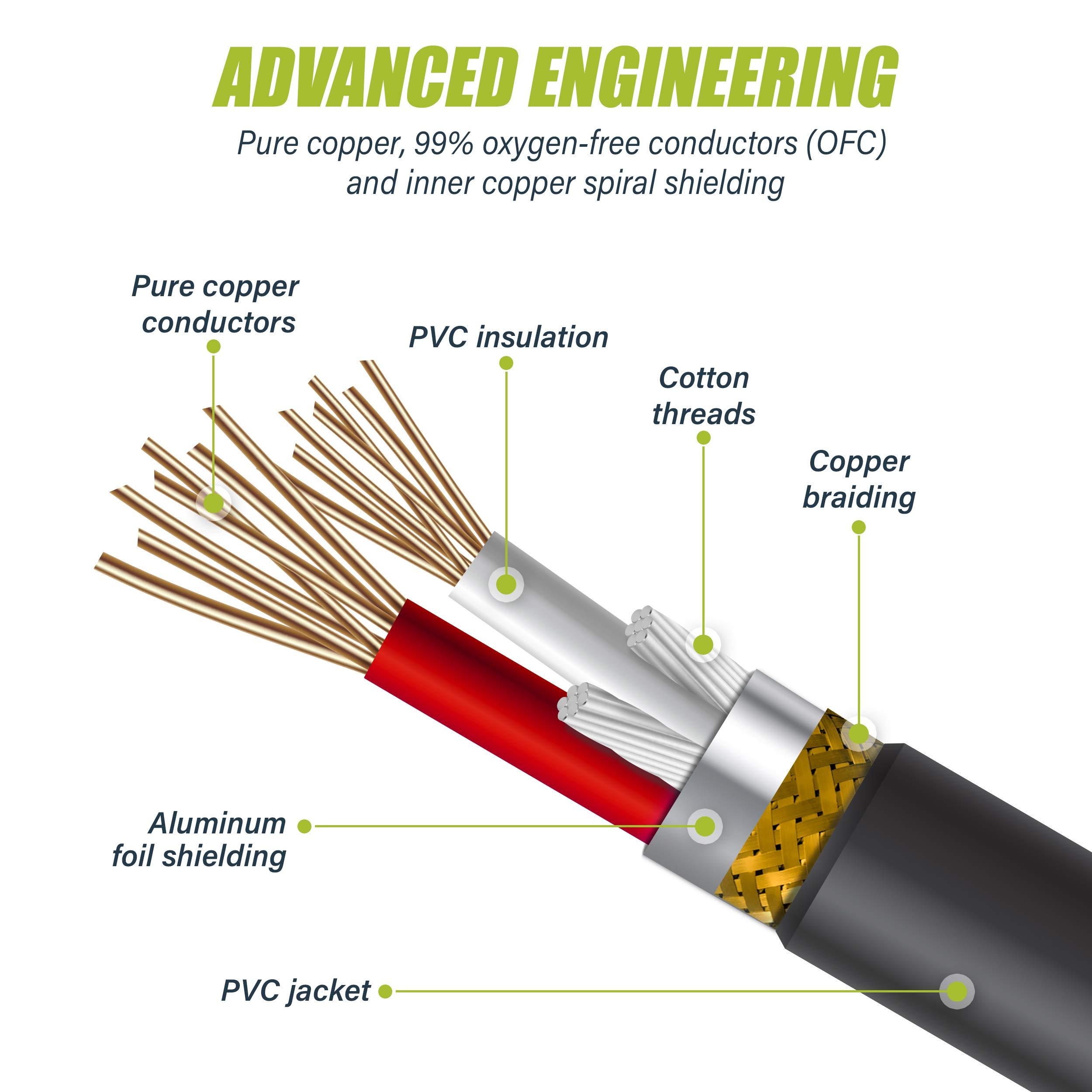 ADVANCED ENGINEERING

Pure copper, 99% oxygen-free conductors (OFC) and inner copper spiral shielding

Pure copper conductors

PVC insulation

Cotton threads

Copper braiding

Aluminum foil shielding

PVC jacket