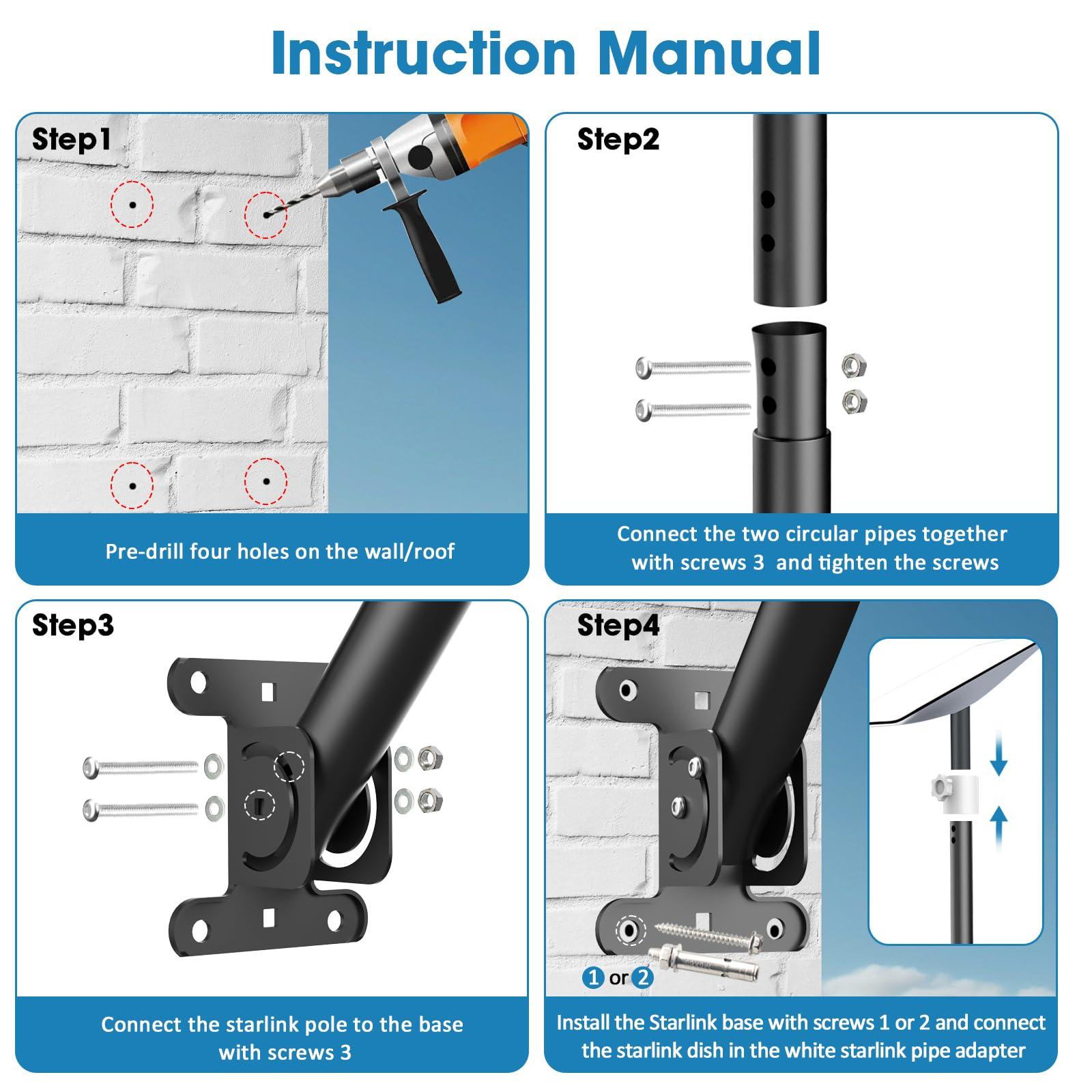 Instruction Manual

Step1

Pre-drill four holes on the wall/roof

Step2

Connect the two circular pipes together with screws 3 and tighten the screws

Step3

Connect the starlink pole to the base with screws 3

Step4

1 or 2

Install the Starlink base with screws 1 or 2 and connect the starlink dish in the white starlink pipe adapter