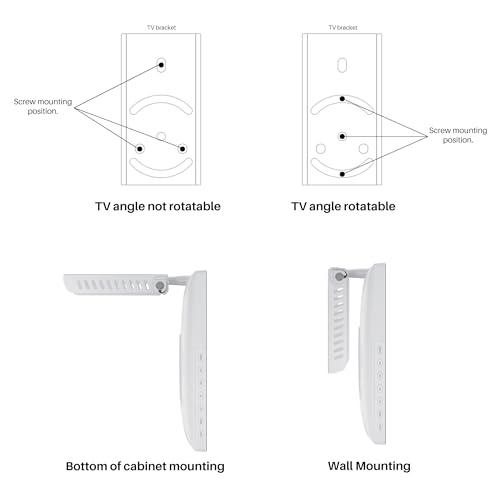 TV bracket

Screw mounting position.

TV angle not rotatable

TV bracket

Screw mounting position.

TV angle rotatable

Bottom of cabinet mounting

Wall Mounting