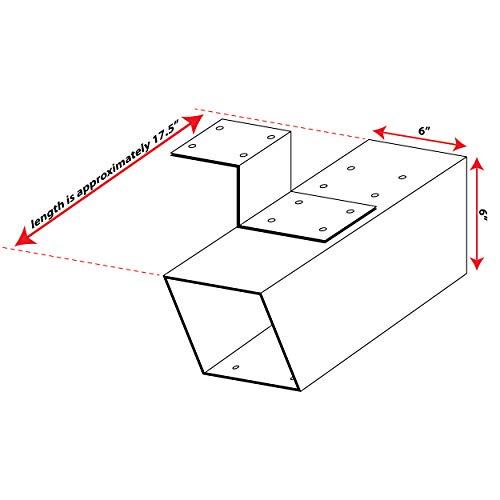 length is approximately 17.5"

6"

6"