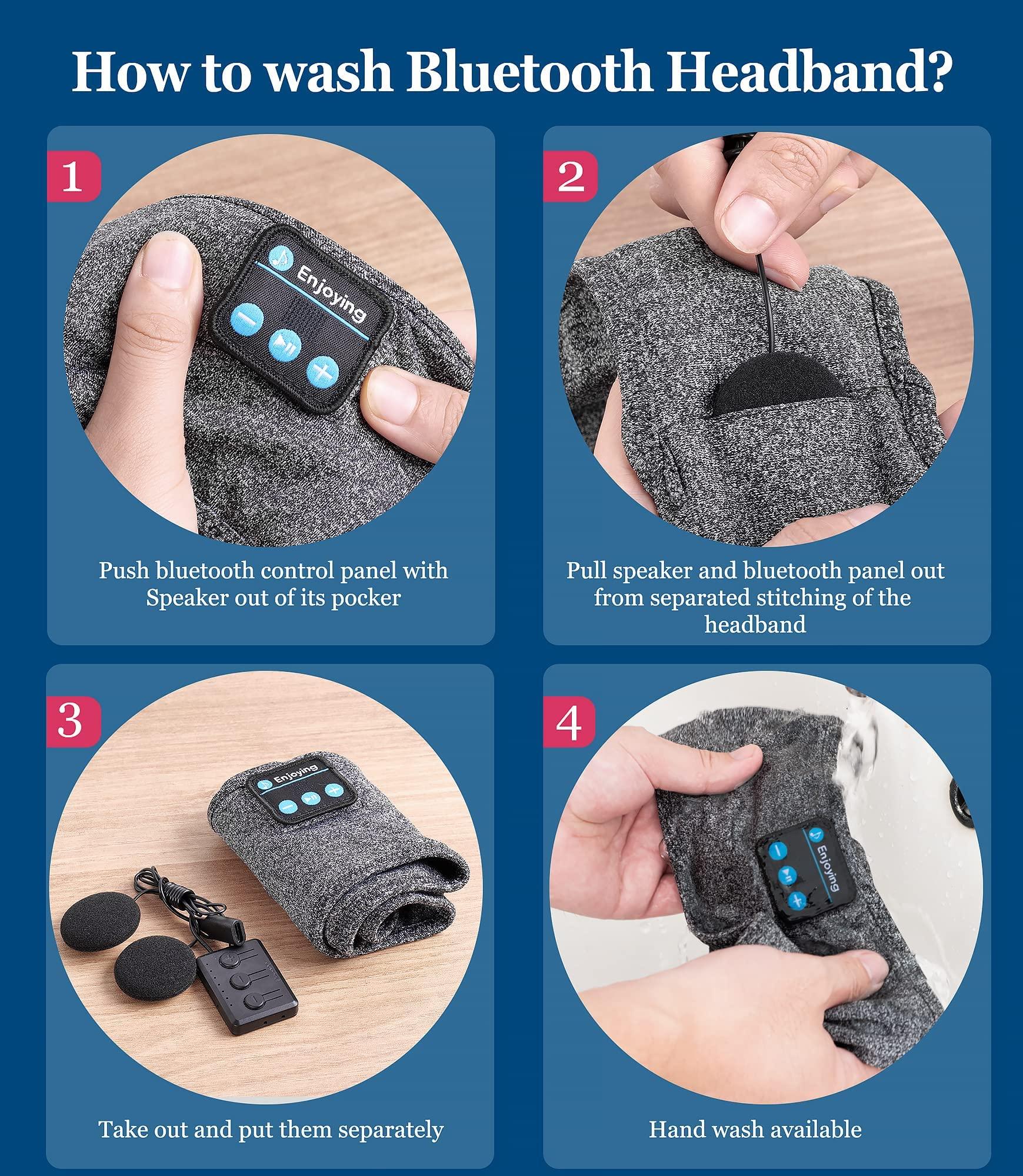 How to wash Bluetooth Headband?

1

Enjoying

Push bluetooth control panel with Speaker out of its pocker

2

Pull speaker and bluetooth panel out from separated stitching of the headband

3

Enjoying

Take out and put them separately

4

Enjoying

Hand wash available