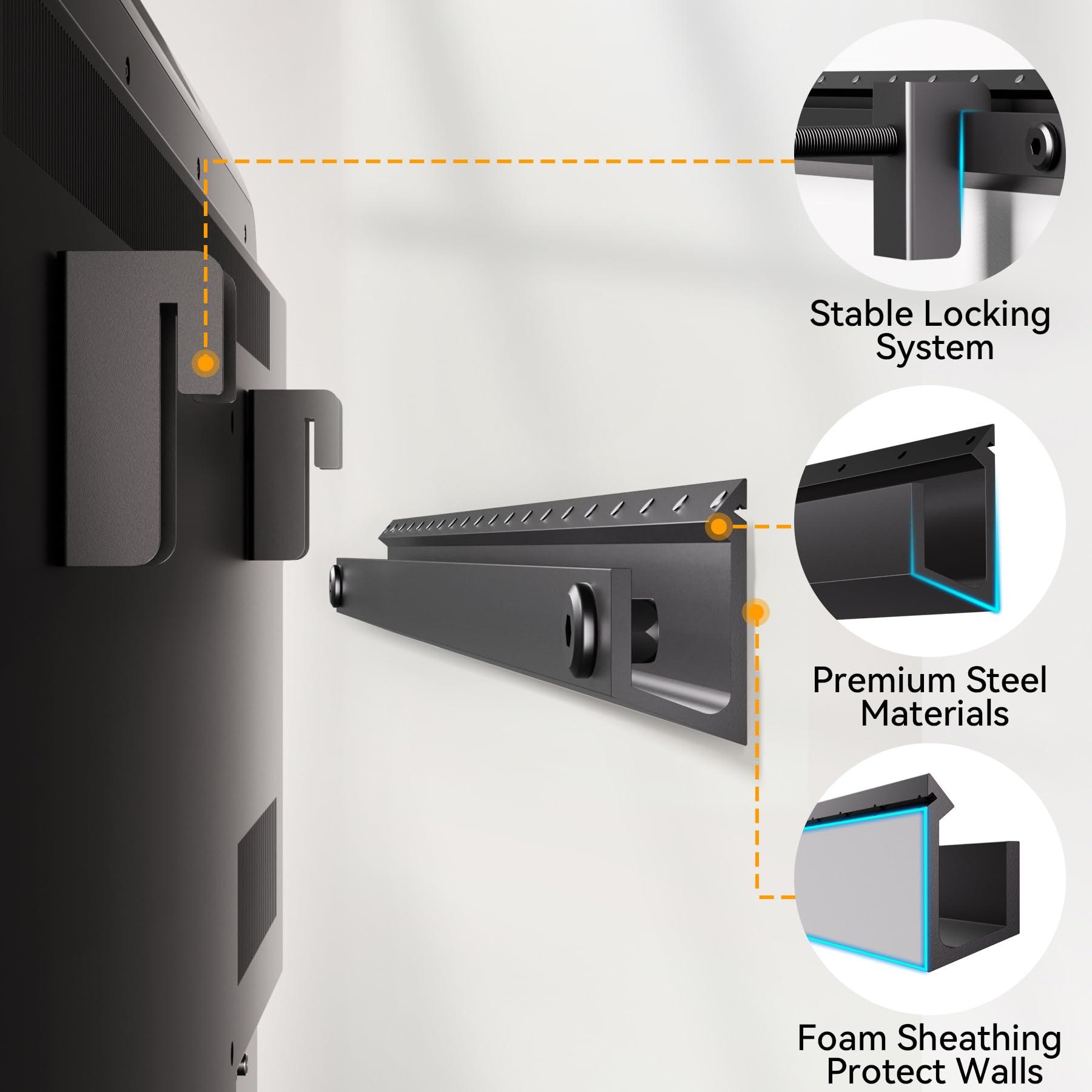 Stable Locking System

Premium Steel Materials

Foam Sheathing Protect Walls