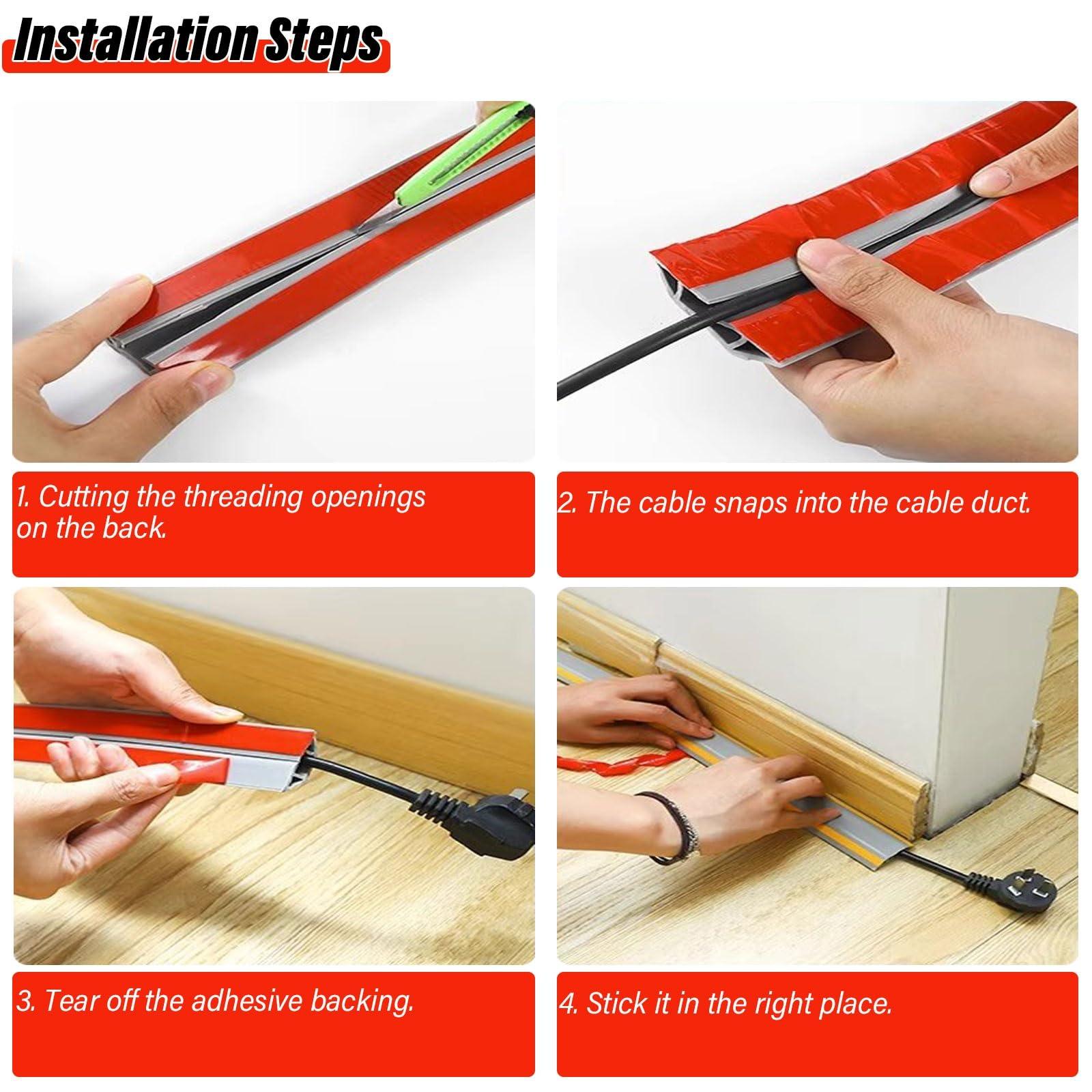 Installation Steps

1. Cutting the threading openings on the back.

2. The cable snaps into the cable duct.

3. Tear off the adhesive backing.

4. Stick it in the right place.