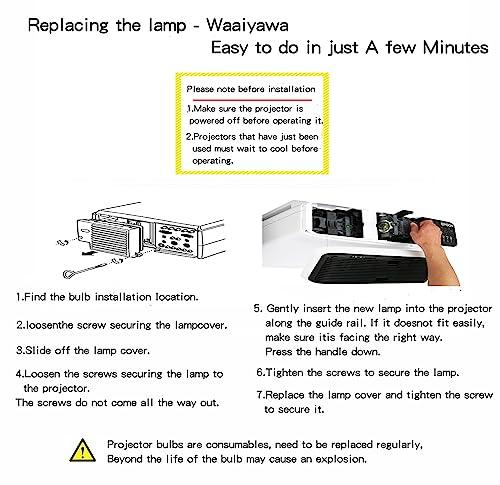 Replacing the lamp - Waaiyawa
Easy to do in just A few Minutes

Please note before installation

1.Make sure the projector is powered off before operating it.

2.Projectors that have just been used must wait to cool before operating.

1.Find the bulb installation location.

2.loosenthe screw securing the lampcover.

3.Slide off the lamp cover.

4.Loosen the screws securing the lamp to the projector.
The screws do not come all the way out.

5. Gently insert the new lamp into the projector along the guide rail. If it doesnot fit easily, make sure itis facing the right way.
Press the handle down.

6.Tighten the screws to secure the lamp.

7.Replace the lamp cover and tighten the screw to secure it.

Projector bulbs are consumables, need to be replaced regularly,
Beyond the life of the bulb may cause an explosion.