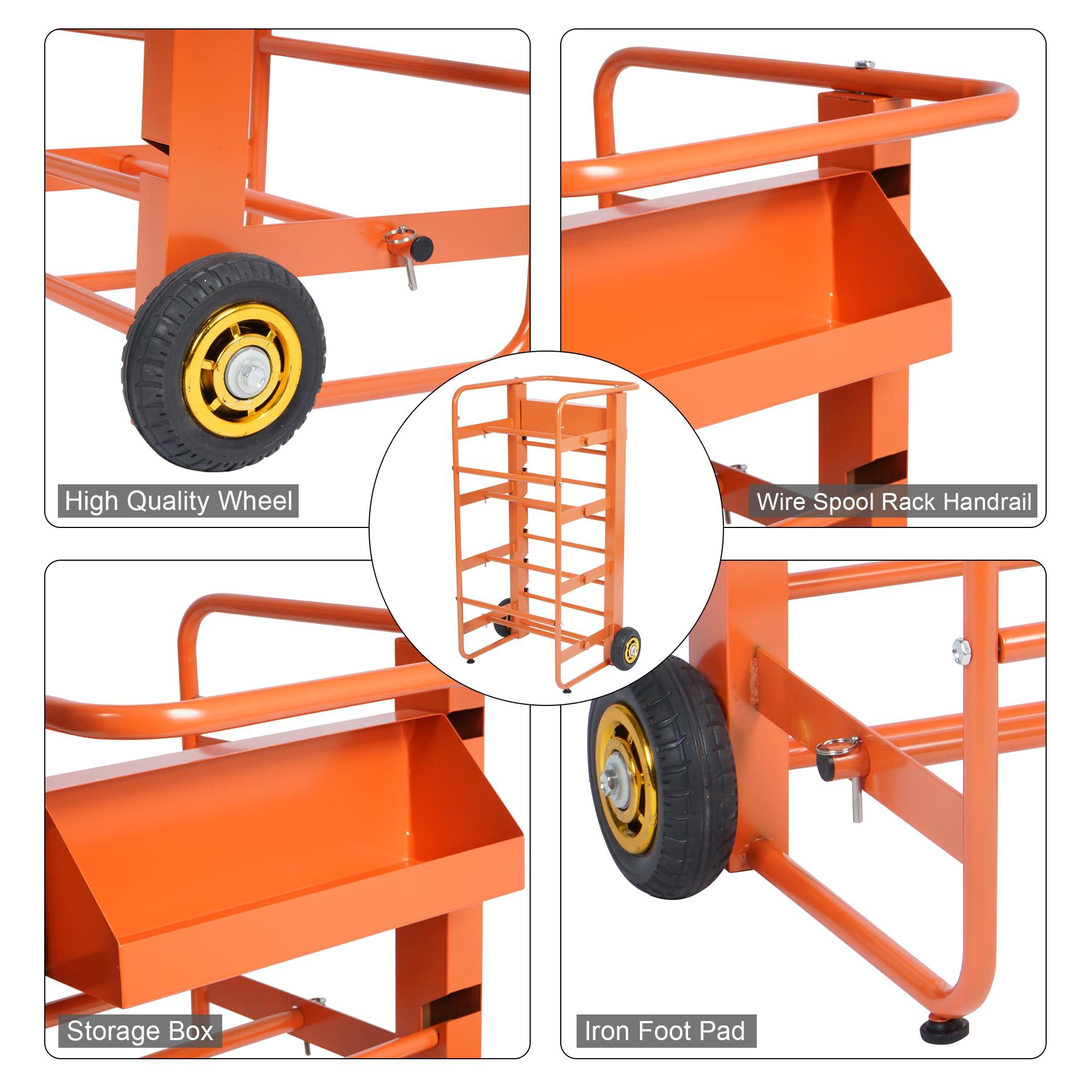 High Quality Wheel

Wire Spool Rack Handrail

Storage Box

Iron Foot Pad