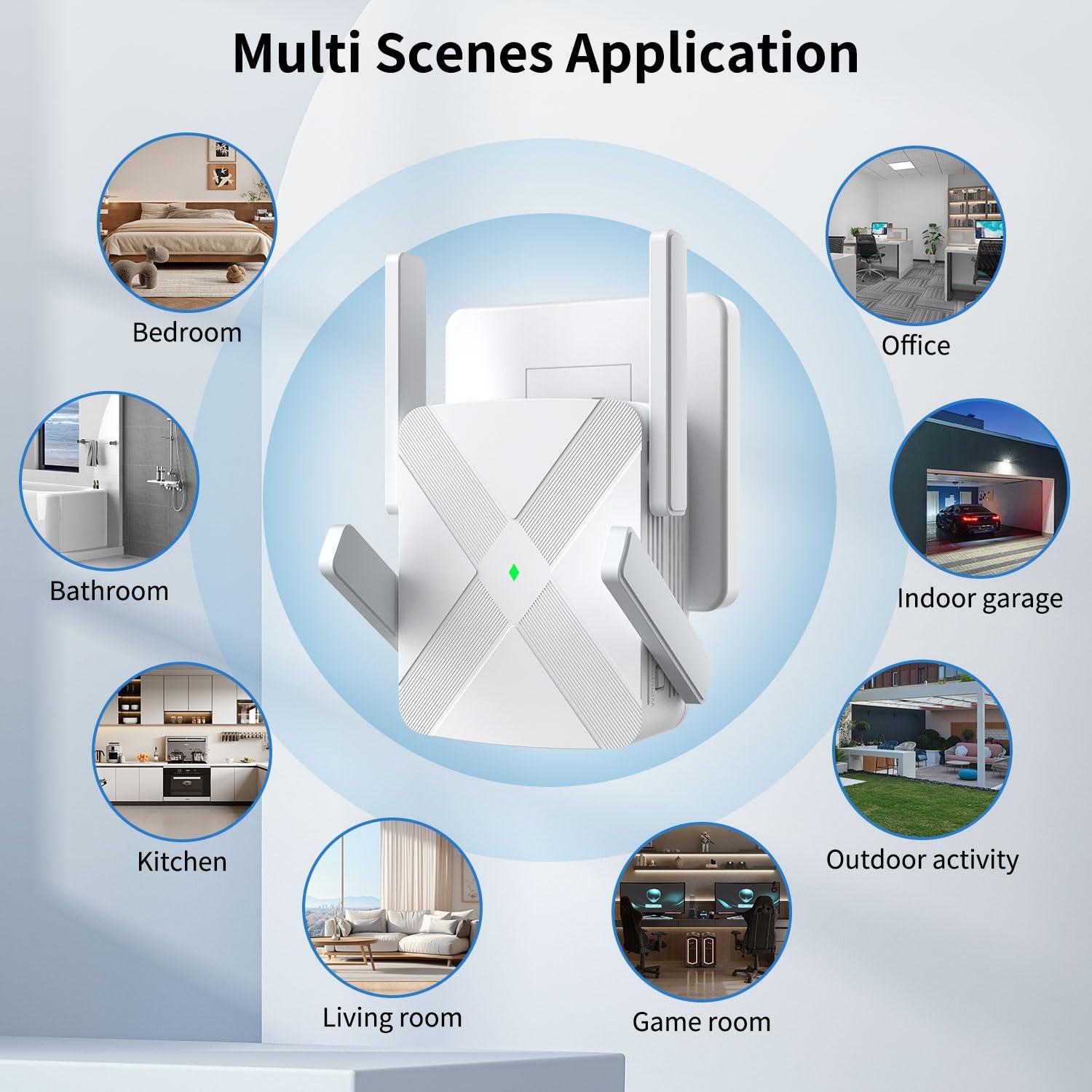 Multi Scenes Application

Bedroom

Office

Bathroom

Indoor garage

Kitchen

Outdoor activity

Living room

Game room