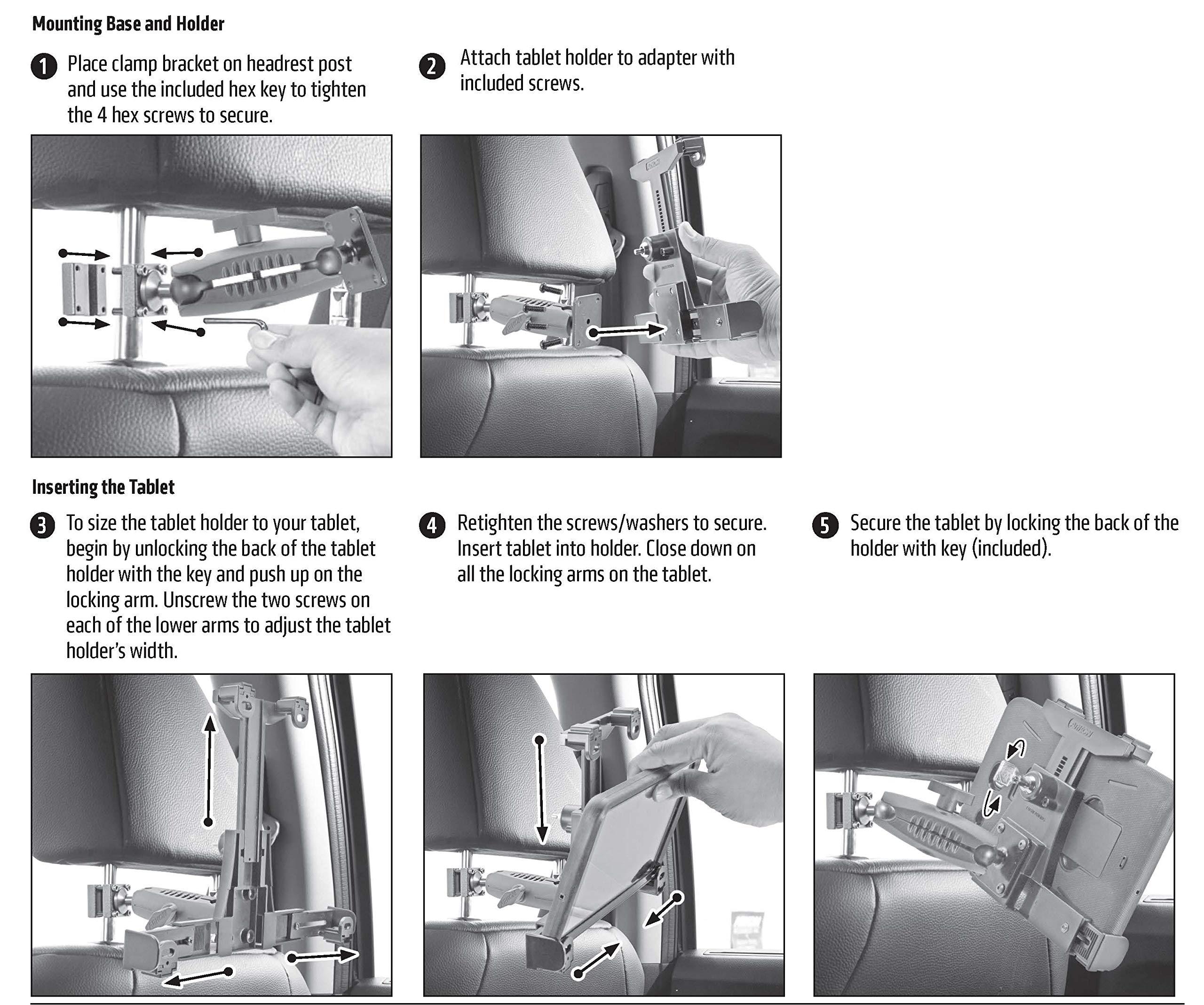 Mounting Base and Holder

1 Place clamp bracket on headrest post and use the included hex key to tighten the 4 hex screws to secure.

2 Attach tablet holder to adapter with included screws.

Inserting the Tablet

3 To size the tablet holder to your tablet, begin by unlocking the back of the tablet holder with the key and push up on the locking arm. Unscrew the two screws on each of the lower arms to adjust the tablet holder's width.

4 Retighten the screws/washers to secure. Insert tablet into holder. Close down on all the locking arms on the tablet.

5 Secure the tablet by locking the back of the holder with key (included).