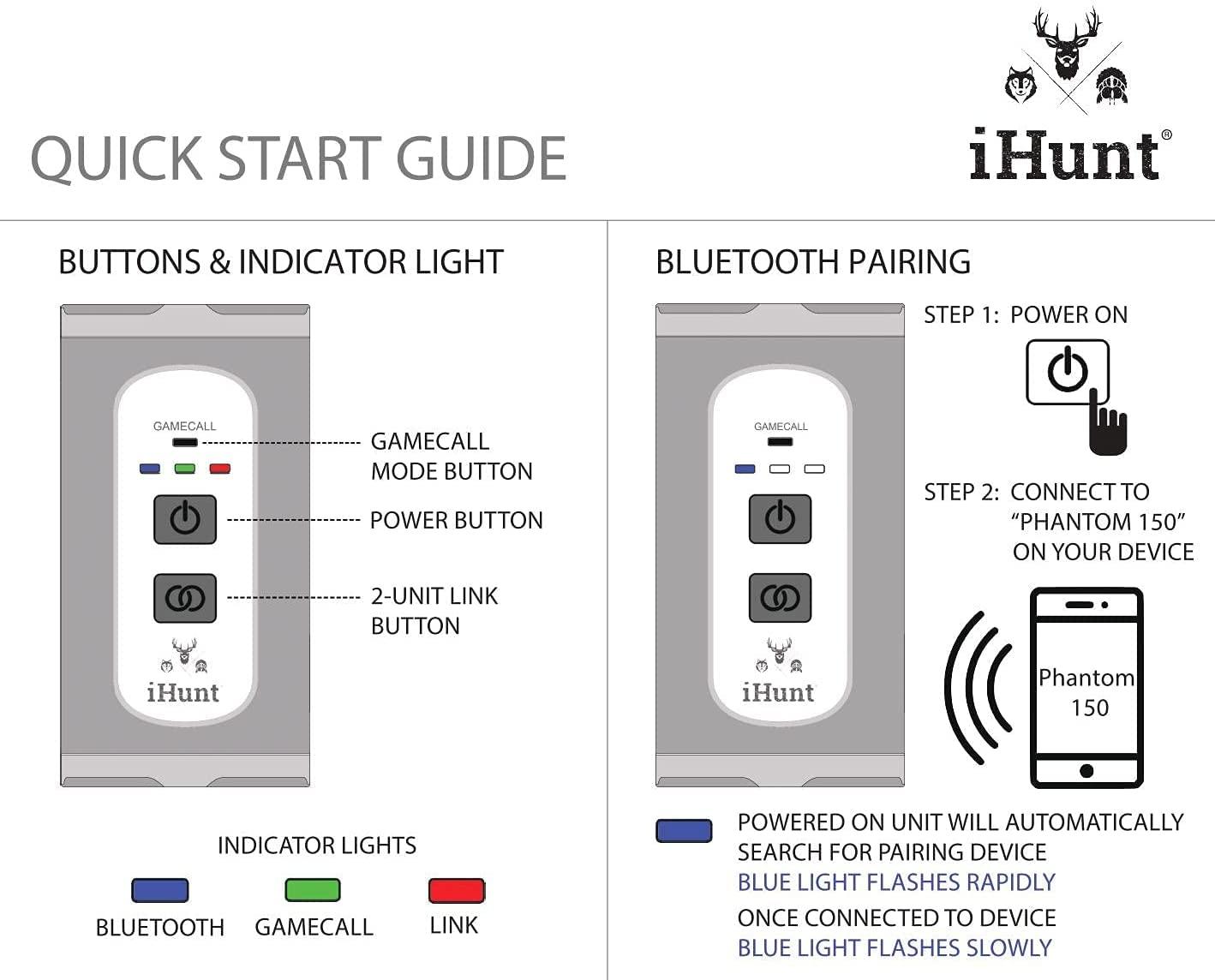 QUICK START GUIDE

iHunt®

BUTTONS & INDICATOR LIGHT

GAMECALL

iHunt

GAMECALL MODE BUTTON

POWER BUTTON

2-UNIT LINK BUTTON

INDICATOR LIGHTS

BLUETOOTH GAMECALL LINK

BLUETOOTH PAIRING

GAMECALL

iHunt

STEP 1: POWER ON

STEP 2: CONNECT TO "PHANTOM 150" ON YOUR DEVICE

Phantom 150

POWERED ON UNIT WILL AUTOMATICALLY SEARCH FOR PAIRING DEVICE
BLUE LIGHT FLASHES RAPIDLY

ONCE CONNECTED TO DEVICE
BLUE LIGHT FLASHES SLOWLY