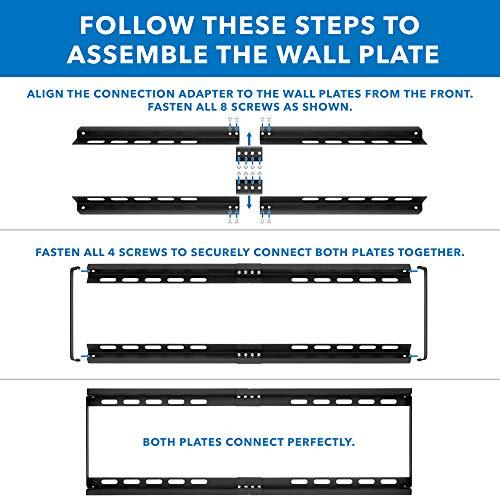 FOLLOW THESE STEPS TO ASSEMBLE THE WALL PLATE

ALIGN THE CONNECTION ADAPTER TO THE WALL PLATES FROM THE FRONT. FASTEN ALL 8 SCREWS AS SHOWN.

FASTEN ALL 4 SCREWS TO SECURELY CONNECT BOTH PLATES TOGETHER.

BOTH PLATES CONNECT PERFECTLY.