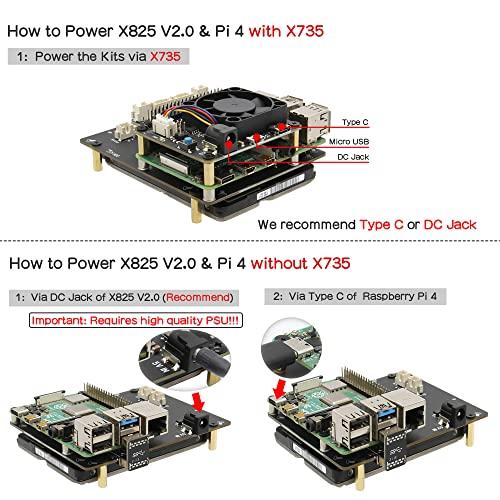 How to Power X825 V2.0 & Pi 4 with X735

1: Power the Kits via X735

Type C

Micro USB

DC Jack

We recommend Type C or DC Jack

How to Power X825 V2.0 & Pi 4 without X735

1: Via DC Jack of X825 V2.0 (Recommend)

Important: Requires high quality PSU!!!

2: Via Type C of Raspberry Pi 4