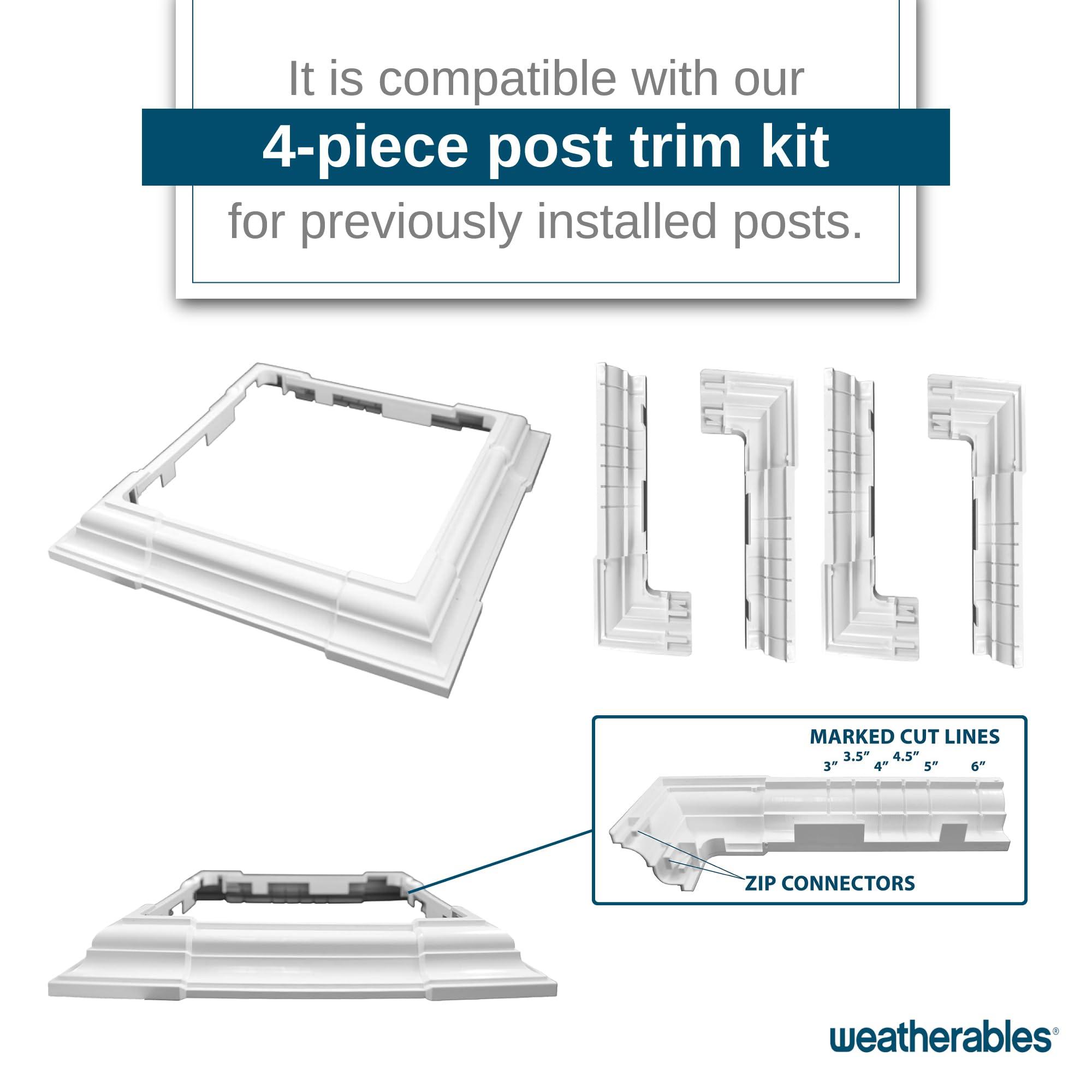 It is compatible with our
4-piece post trim kit
for previously installed posts.

MARKED CUT LINES
3" 3.5" 4" 4.5" 5" 6"

ZIP CONNECTORS

weatherables®