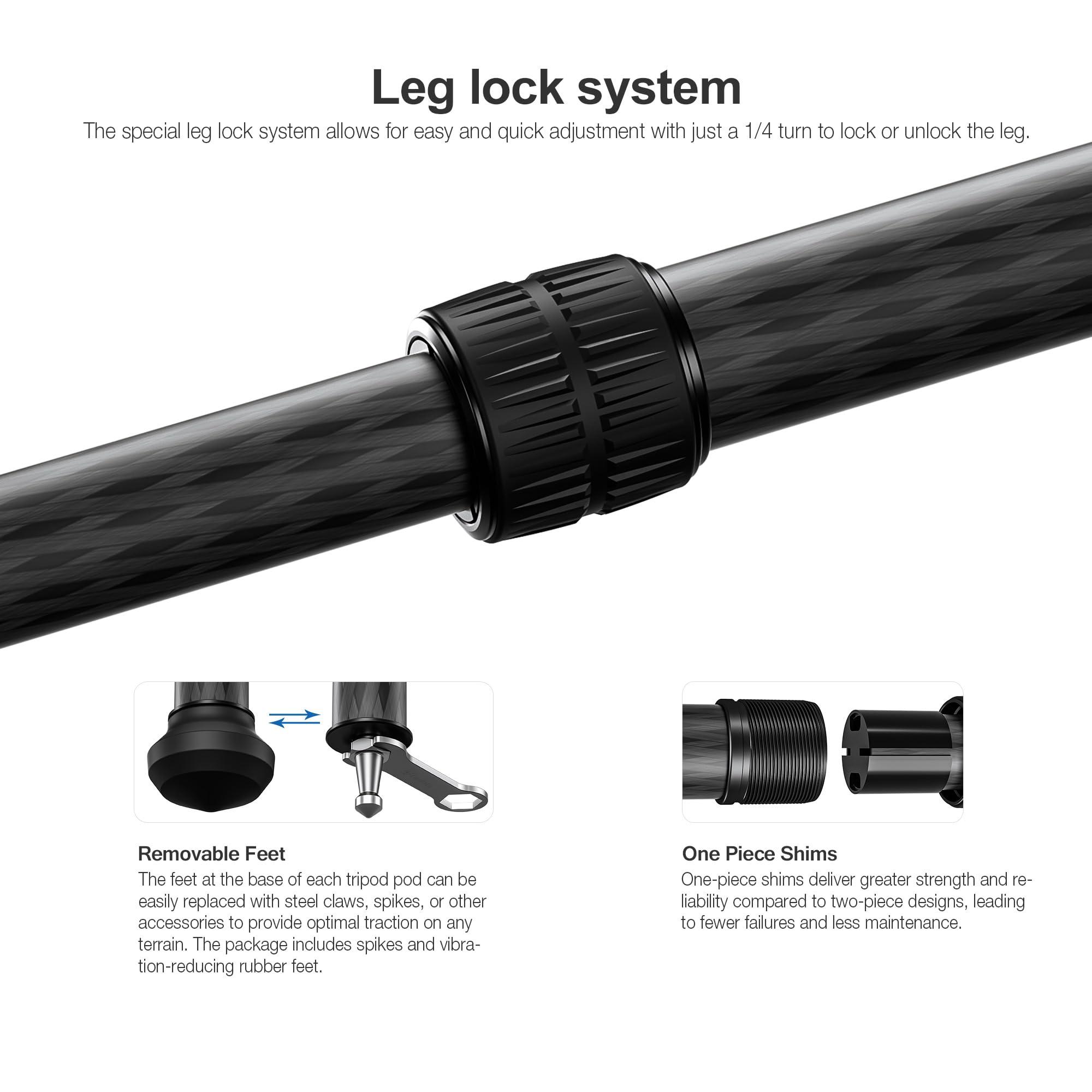 Leg lock system

The special leg lock system allows for easy and quick adjustment with just a 1/4 turn to lock or unlock the leg.

Removable Feet

The feet at the base of each tripod pod can be easily replaced with steel claws, spikes, or other accessories to provide optimal traction on any terrain. The package includes spikes and vibration-reducing rubber feet.

One Piece Shims

One-piece shims deliver greater strength and reliability compared to two-piece designs, leading to fewer failures and less maintenance.