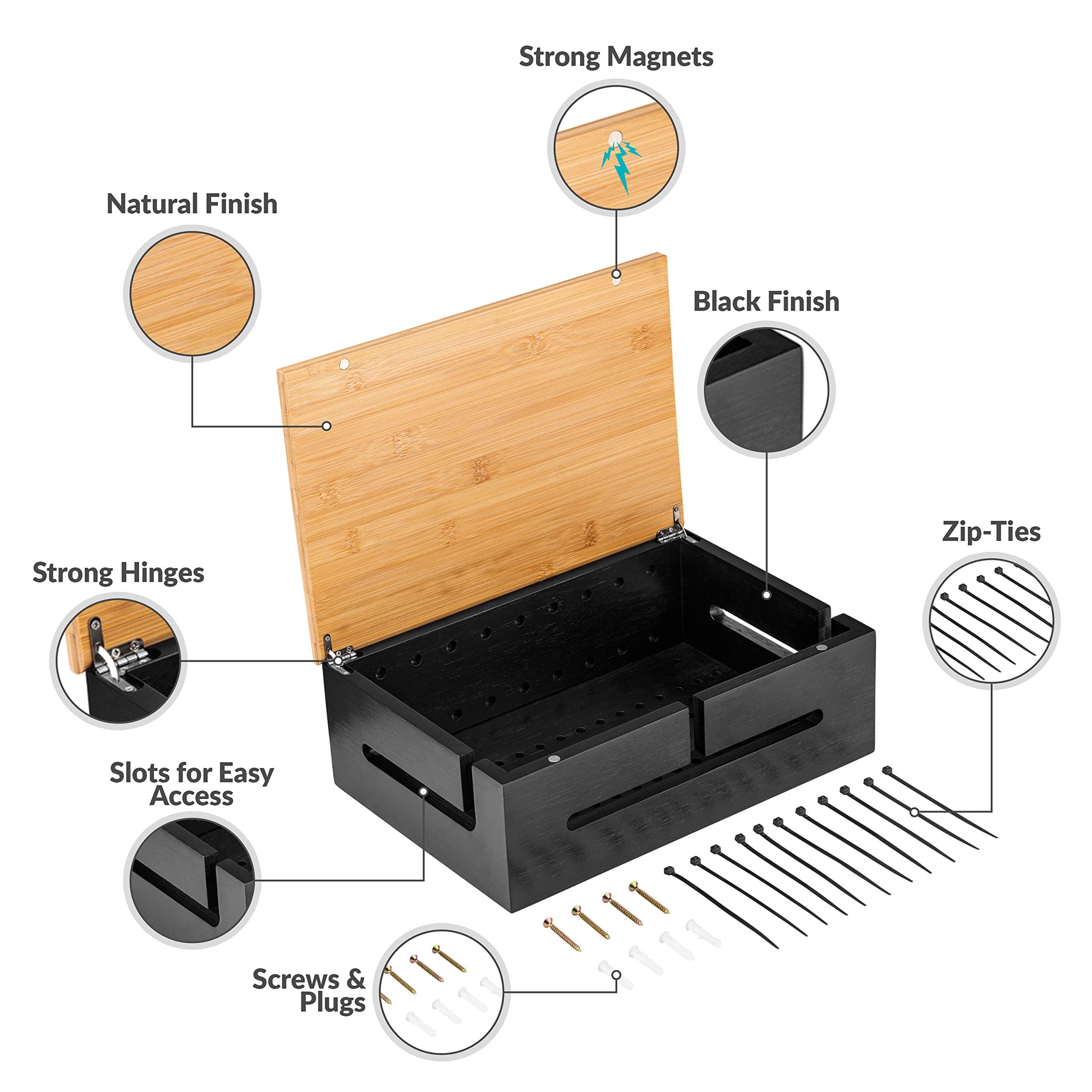 Strong Magnets

Natural Finish

Black Finish

Zip-Ties

Strong Hinges

Slots for Easy Access

Screws & Plugs