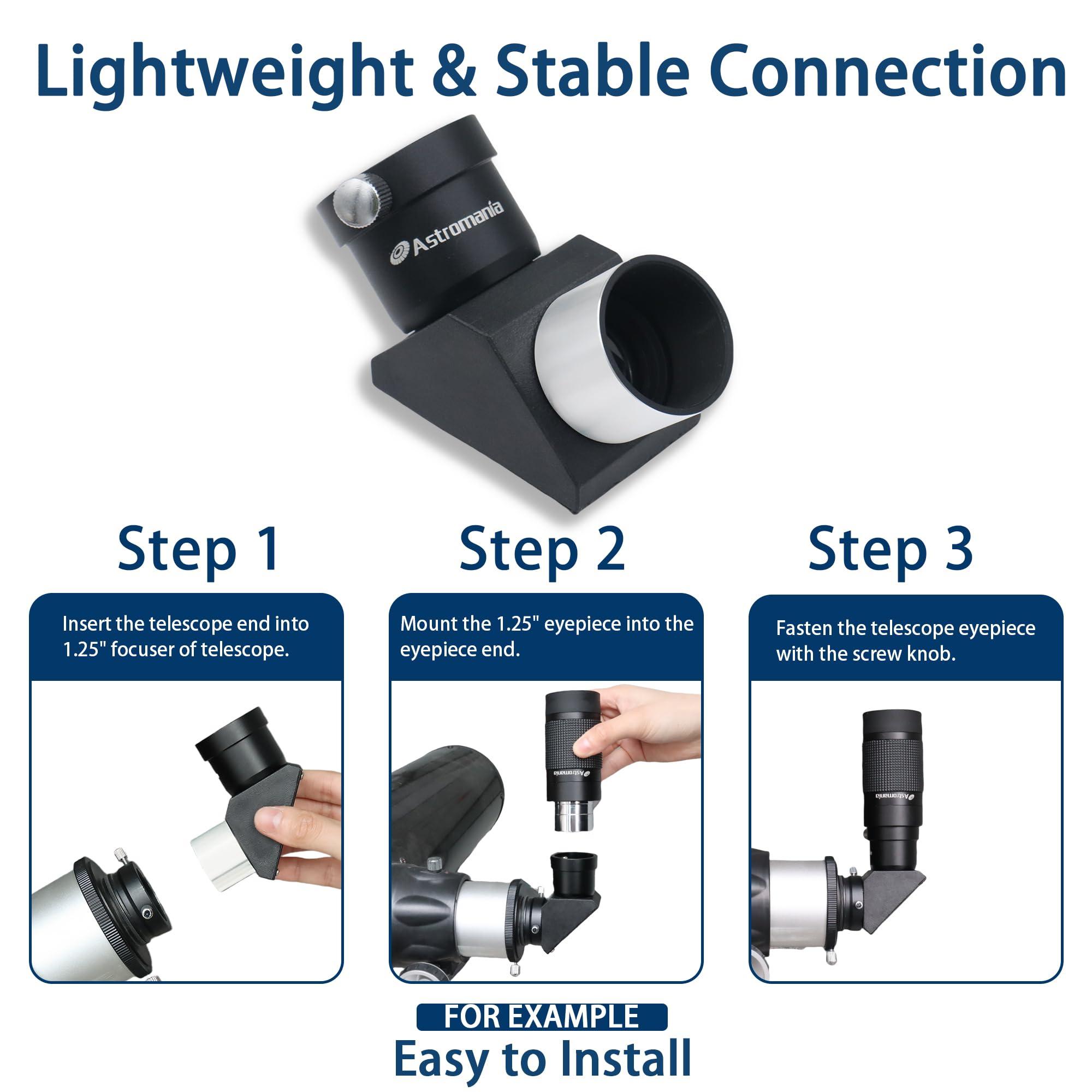 Lightweight & Stable Connection

Astromania

Step 1

Insert the telescope end into 1.25" focuser of telescope.

Step 2

Mount the 1.25" eyepiece into the eyepiece end.

Astromania

Step 3

Fasten the telescope eyepiece with the screw knob.

Astromania

FOR EXAMPLE

Easy to Install