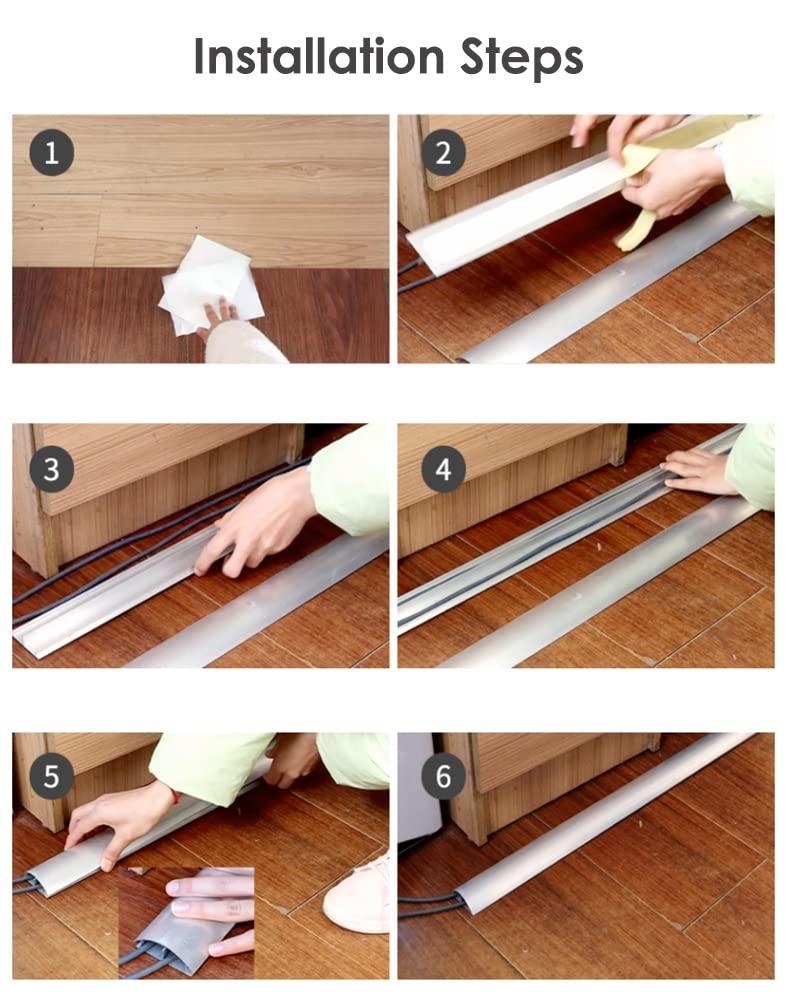 Installation Steps

1

2

3

4

5

6