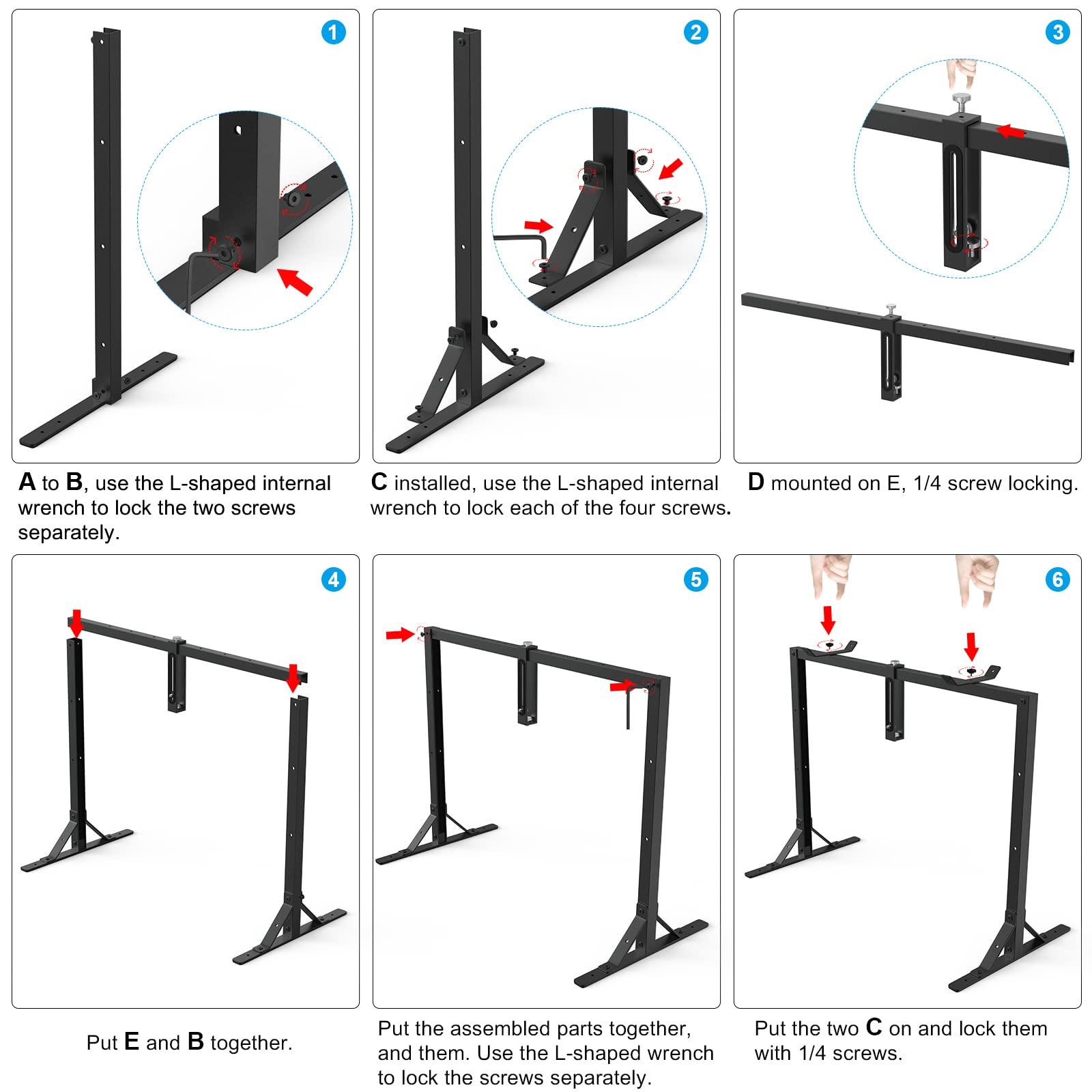 1

A to B, use the L-shaped internal wrench to lock the two screws separately.

2

C installed, use the L-shaped internal wrench to lock each of the four screws.

3

D mounted on E, 1/4 screw locking.

4

Put E and B together.

5

Put the assembled parts together, and them. Use the L-shaped wrench to lock the screws separately.

6

Put the two C on and lock them with 1/4 screws.